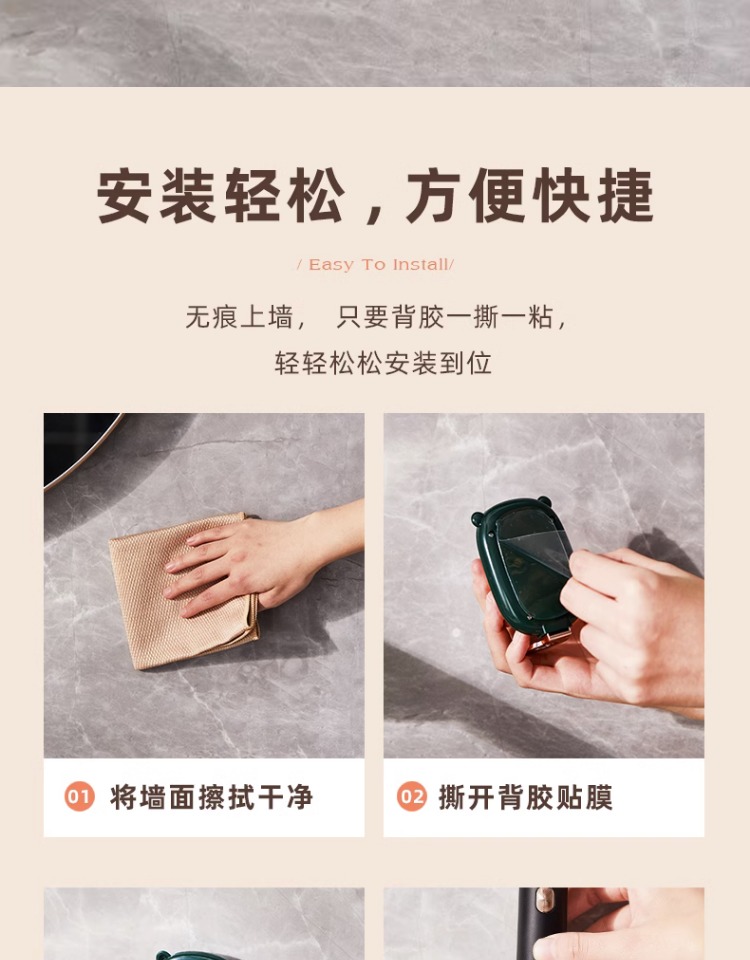 安装轻松，方便快捷

/ Easy To Install/

无痕上墙， 只要背胶一撕一粘，
轻轻松松安装到位

01 将墙面擦拭干净

02 撕开背胶贴膜