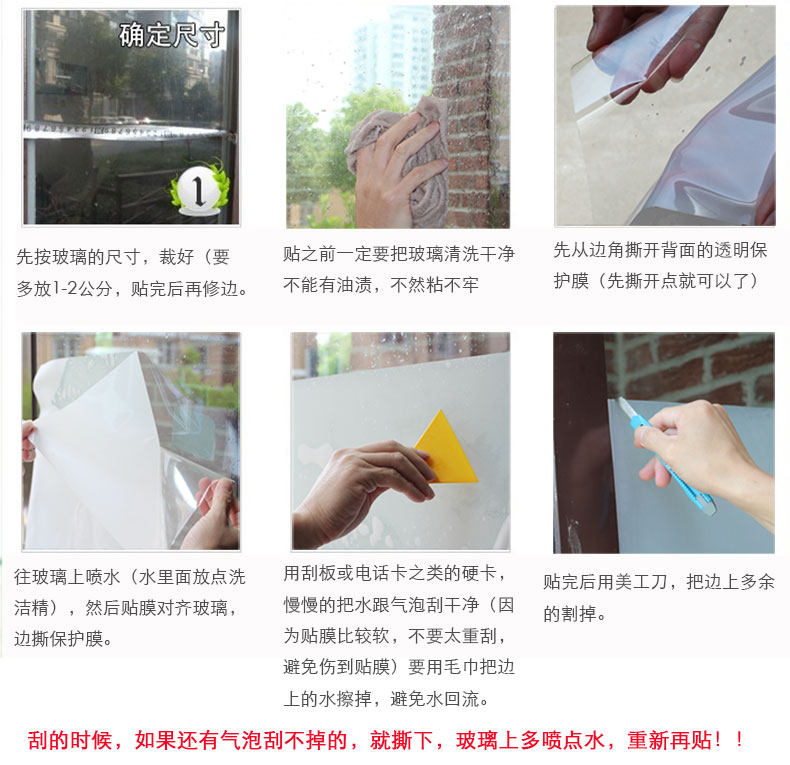 确定尺寸

1

先按玻璃的尺寸，裁好（要多放1-2公分，贴完后再修边。

贴之前一定要把玻璃清洗干净不能有油渍，不然粘不牢

先从边角撕开背面的透明保护膜（先撕开点就可以了）

往玻璃上喷水（水里面放点洗洁精），然后贴膜对齐玻璃，边撕保护膜。

用刮板或电话卡之类的硬卡，慢慢的把水跟气泡刮干净（因为贴膜比较软，不要太重刮，避免伤到贴膜）要用毛巾把边上的水擦掉，避免水回流。

贴完后用美工刀，把边上多余的割掉。

刮的时候，如果还有气泡刮不掉的，就撕下，玻璃上多喷点水，重新再贴！！