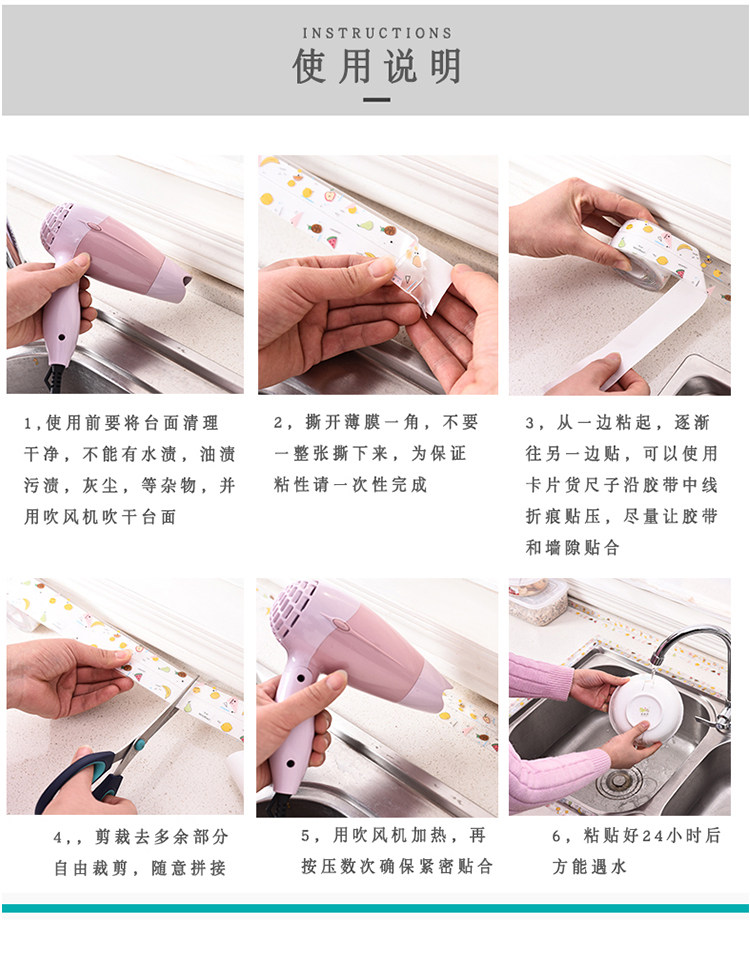 INSTRUCTIONS
使用说明

1,使用前要将台面清理干净，不能有水渍，油渍污渍，灰尘，等杂物，并用吹风机吹干台面

2，撕开薄膜一角，不要一整张撕下来，为保证粘性请一次性完成

3，从一边粘起，逐渐往另一边贴，可以使用卡片货尺子沿胶带中线折痕贴压，尽量让胶带和墙隙贴合

4，，剪裁去多余部分自由裁剪，随意拼接

5，用吹风机加热，再按压数次确保紧密贴合

6，粘贴好24小时后方能遇水