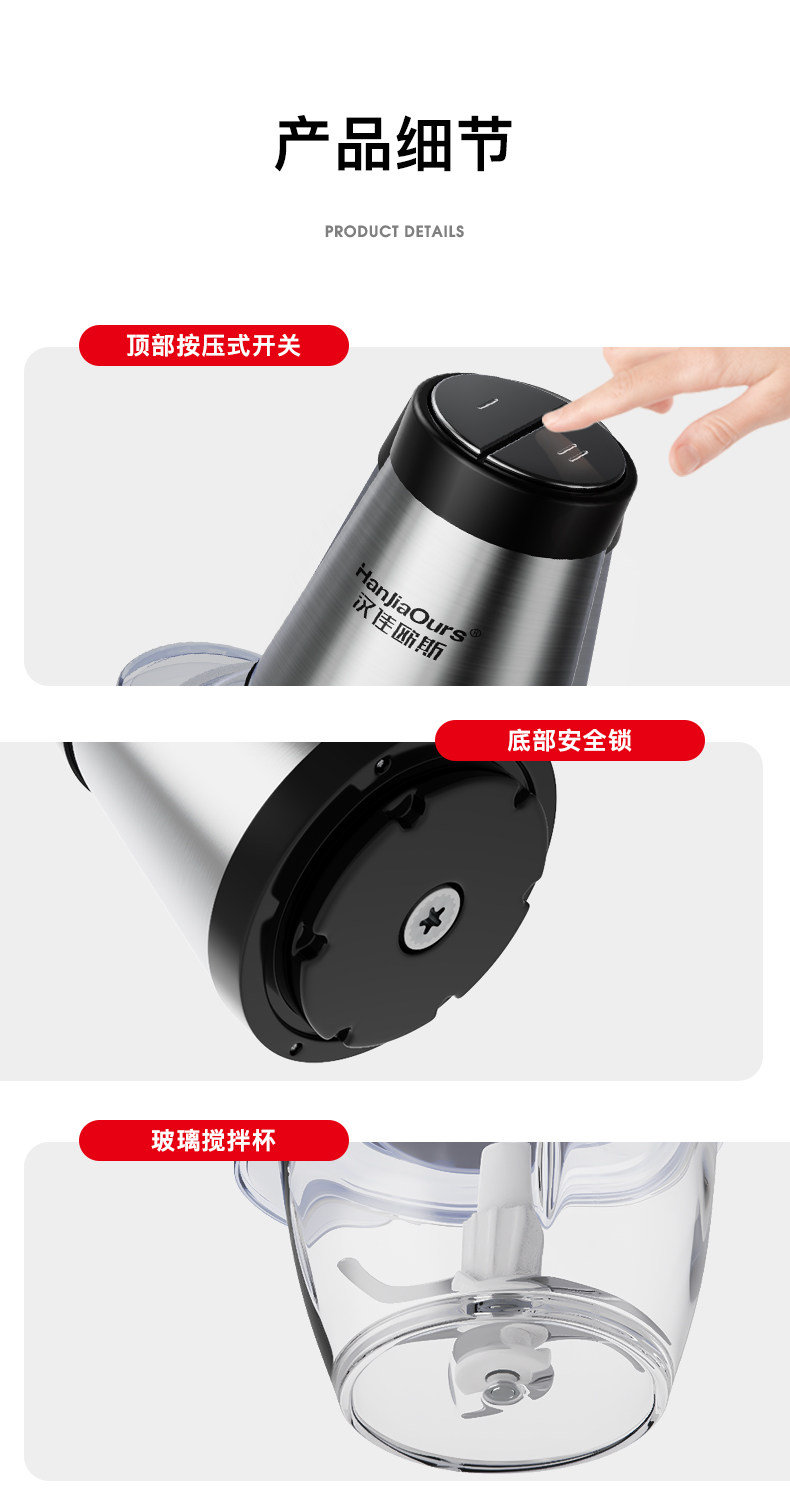 产品细节

PRODUCT DETAILS

顶部按压式开关

I

II

HanjiaOurs®
汉佳欧斯

底部安全锁

玻璃搅拌杯