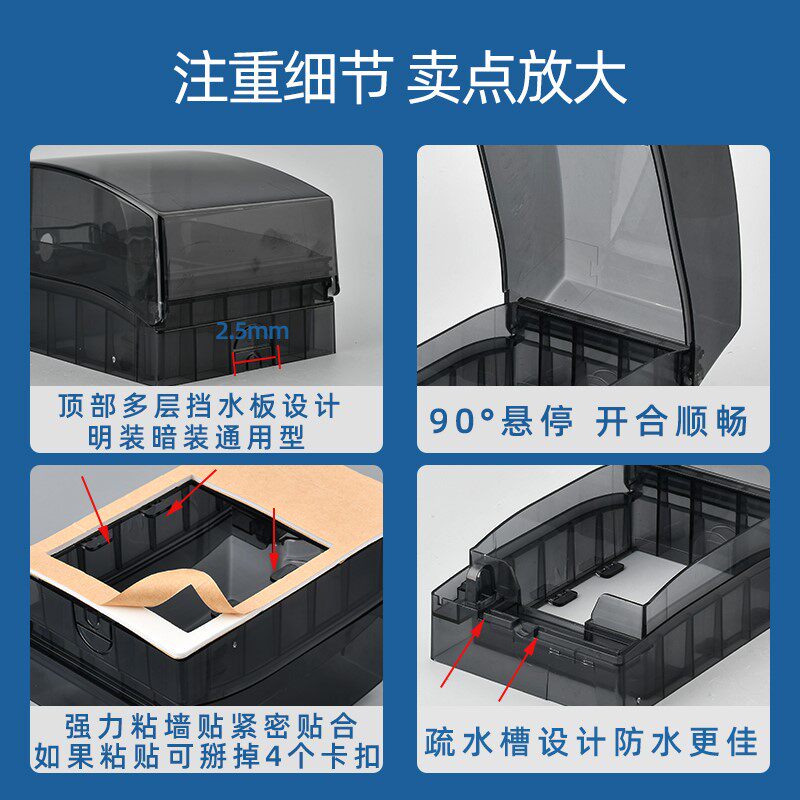 注重细节 卖点放大

2.5mm

顶部多层挡水板设计
明装暗装通用型

90°悬停 开合顺畅

强力粘墙贴紧密贴合
如果粘贴可掰掉4个卡扣

疏水槽设计防水更佳