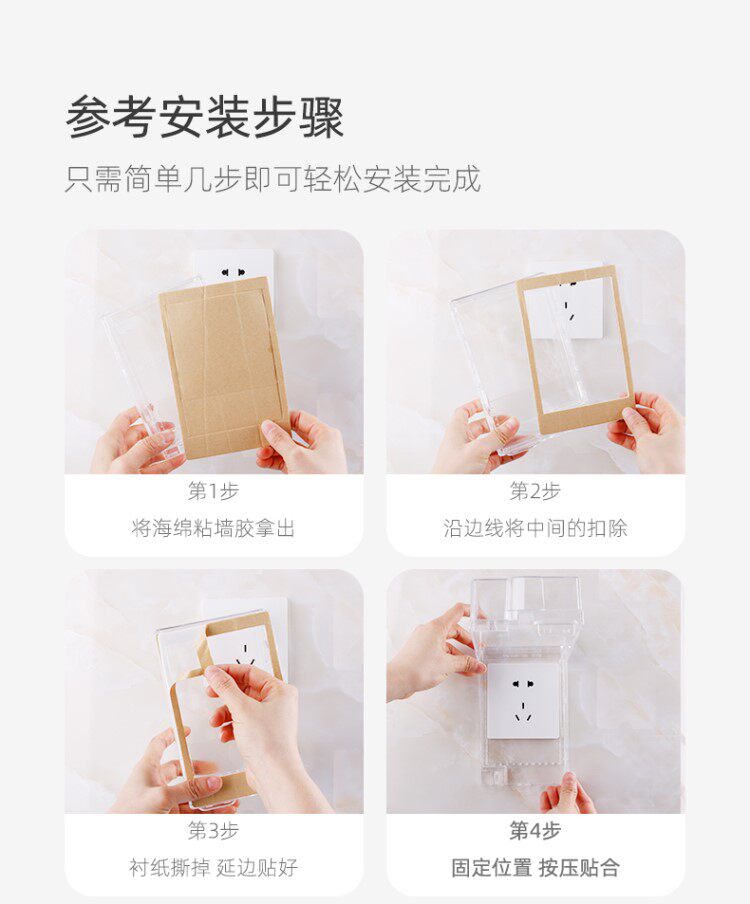 参考安装步骤

只需简单几步即可轻松安装完成

第1步
将海绵粘墙胶拿出

第2步
沿边线将中间的扣除

第3步
衬纸撕掉 延边贴好

第4步
固定位置 按压贴合