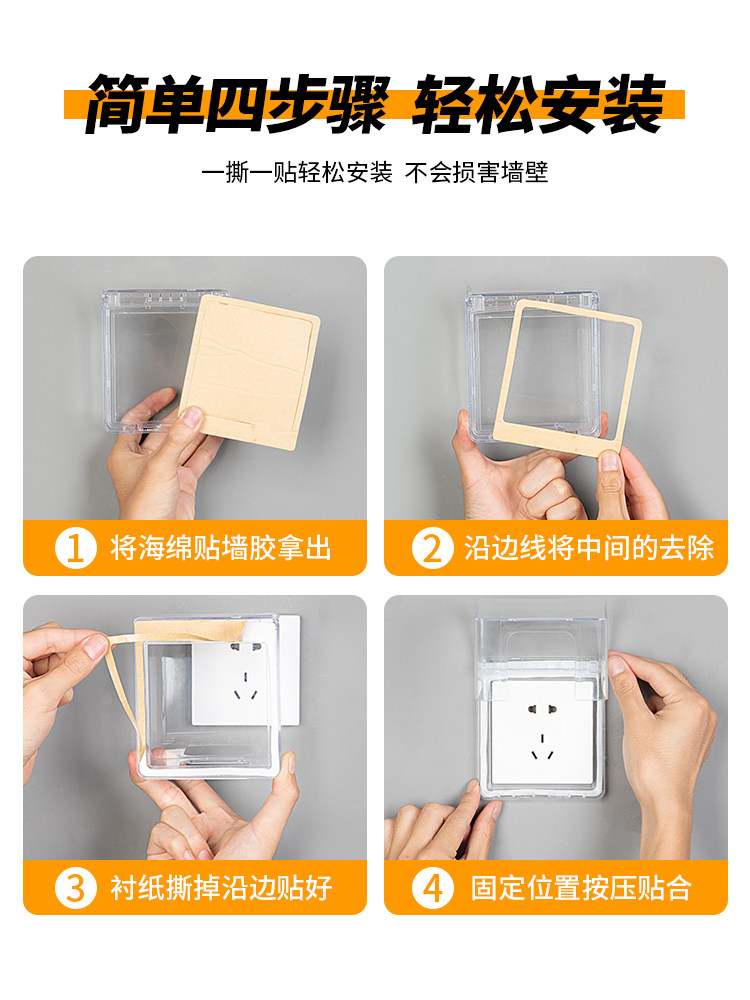 简单四步骤 轻松安装

一撕一贴轻松安装 不会损害墙壁

1 将海绵贴墙胶拿出

2 沿边线将中间的去除

3 衬纸撕掉沿边贴好

4 固定位置按压贴合