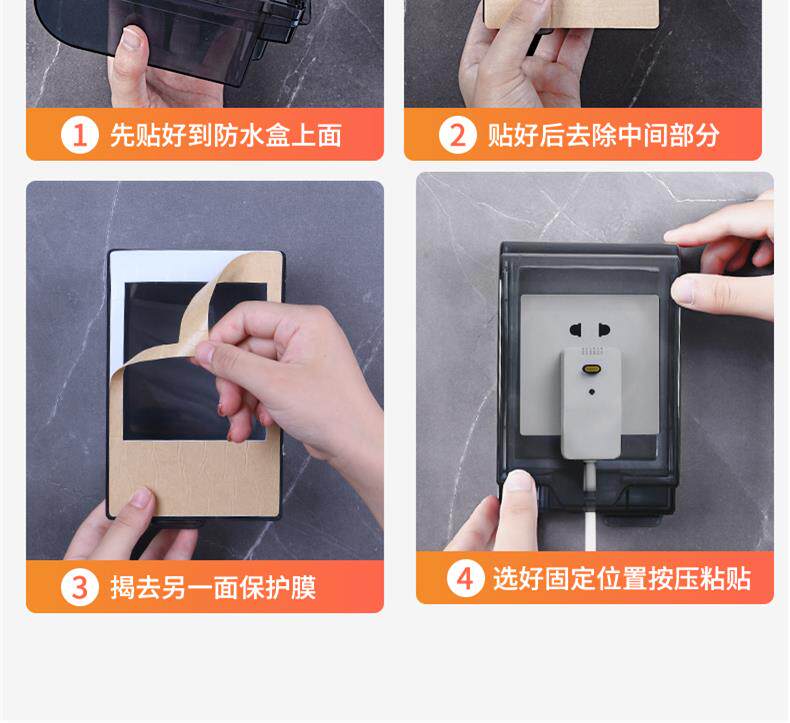 1 先贴好到防水盒上面

2 贴好后去除中间部分

3 揭去另一面保护膜

4 选好固定位置按压粘贴