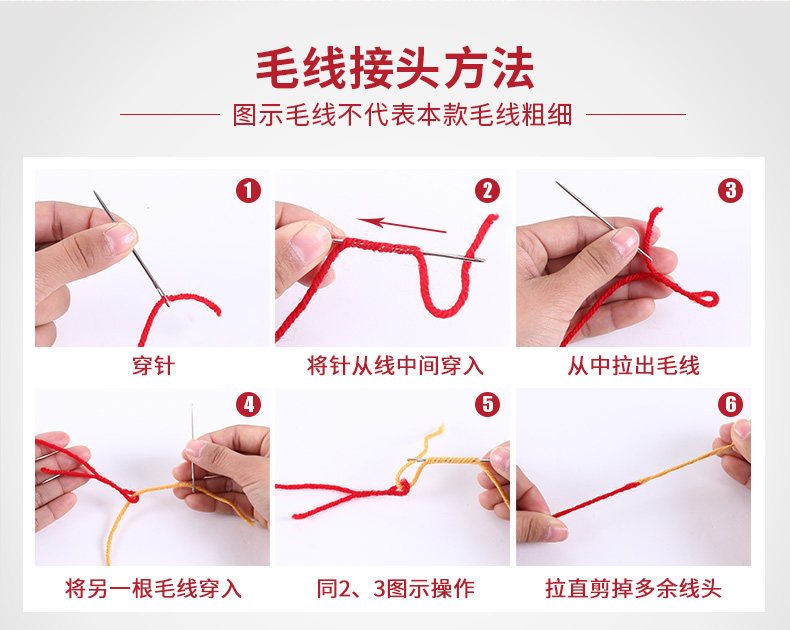 毛线接头方法

图示毛线不代表本款毛线粗细

1
穿针

2
将针从线中间穿入

3
从中拉出毛线

4
将另一根毛线穿入

5
同2、3图示操作

6
拉直剪掉多余线头