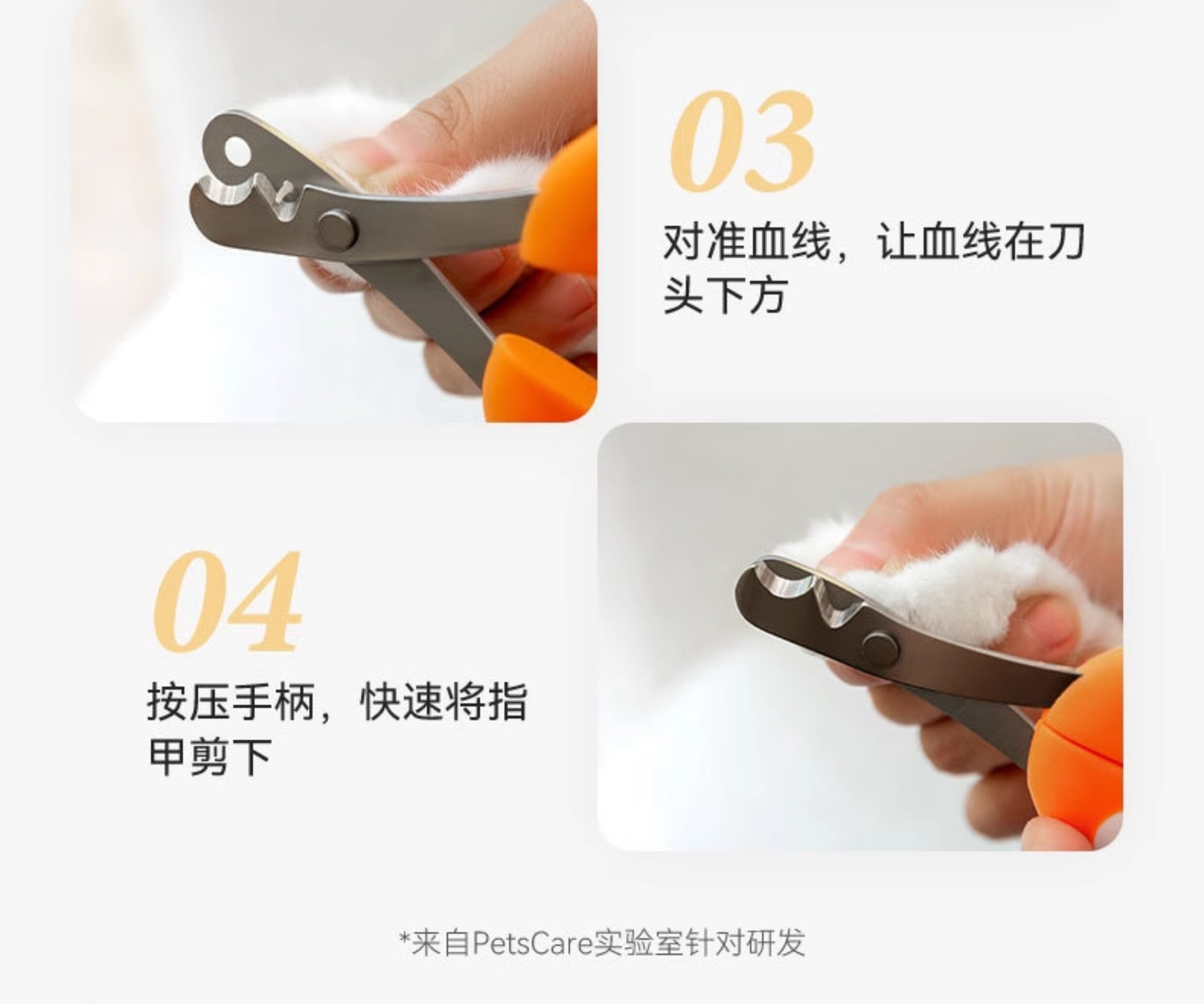 03

对准血线，让血线在刀头下方

04

按压手柄，快速将指甲剪下

*来自PetsCare实验室针对研发