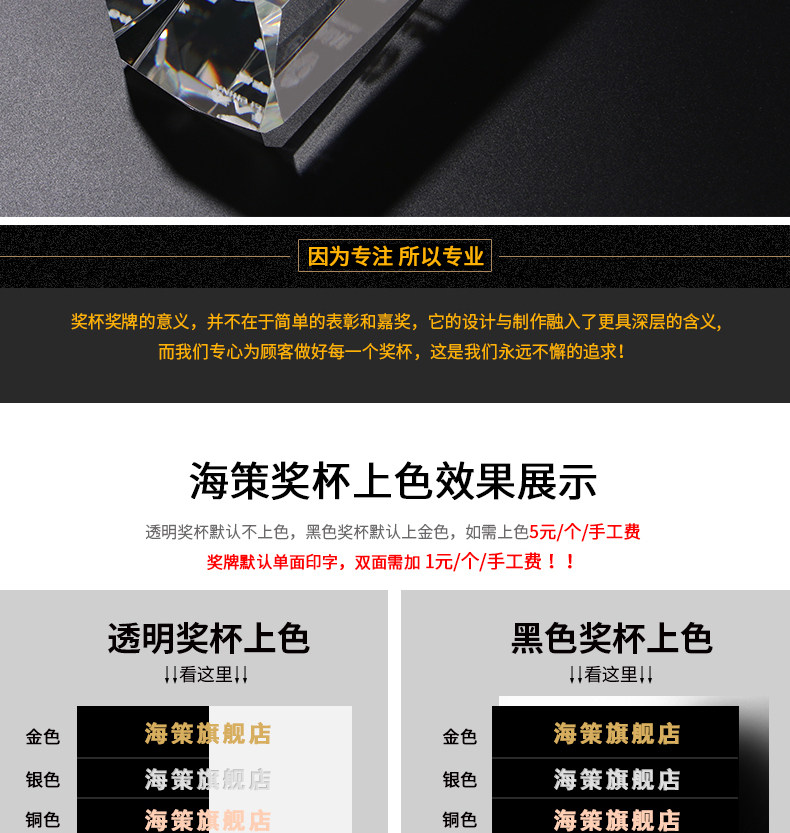 因为专注 所以专业

奖杯奖牌的意义，并不在于简单的表彰和嘉奖，它的设计与制作融入了更具深层的含义，而我们专心为顾客做好每一个奖杯，这是我们永远不懈的追求！

海策奖杯上色效果展示

透明奖杯默认不上色，黑色奖杯默认上金色，如需上色5元/个/手工费
奖牌默认单面印字，双面需加 1元/个/手工费！！

透明奖杯上色
↓↓看这里↓↓

金色 海策旗舰店
银色 海策旗舰店
铜色 海策旗舰店

黑色奖杯上色
↓↓看这里↓↓

金色 海策旗舰店
银色 海策旗舰店
铜色 海策旗舰店