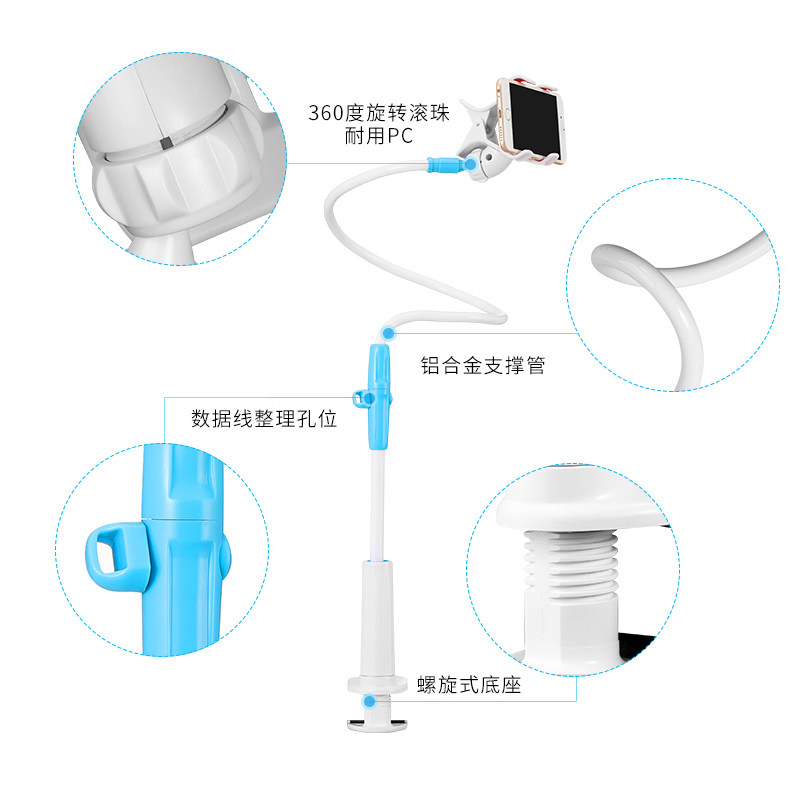 360度旋转滚珠
耐用PC

铝合金支撑管

数据线整理孔位

螺旋式底座