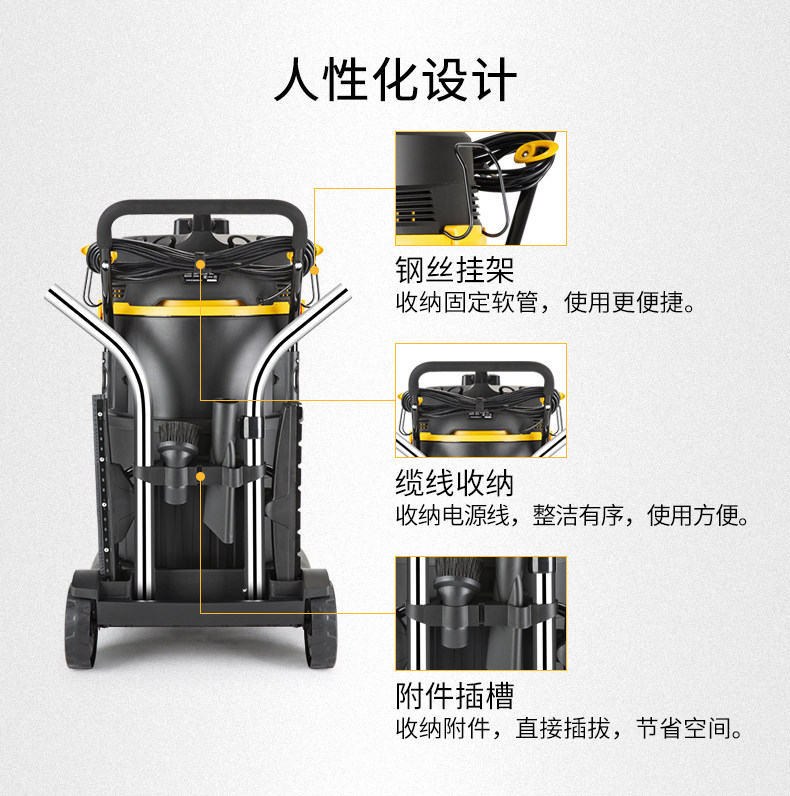 人性化设计

钢丝挂架
收纳固定软管，使用更便捷。

缆线收纳
收纳电源线，整洁有序，使用方便。

附件插槽
收纳附件，直接插拔，节省空间。