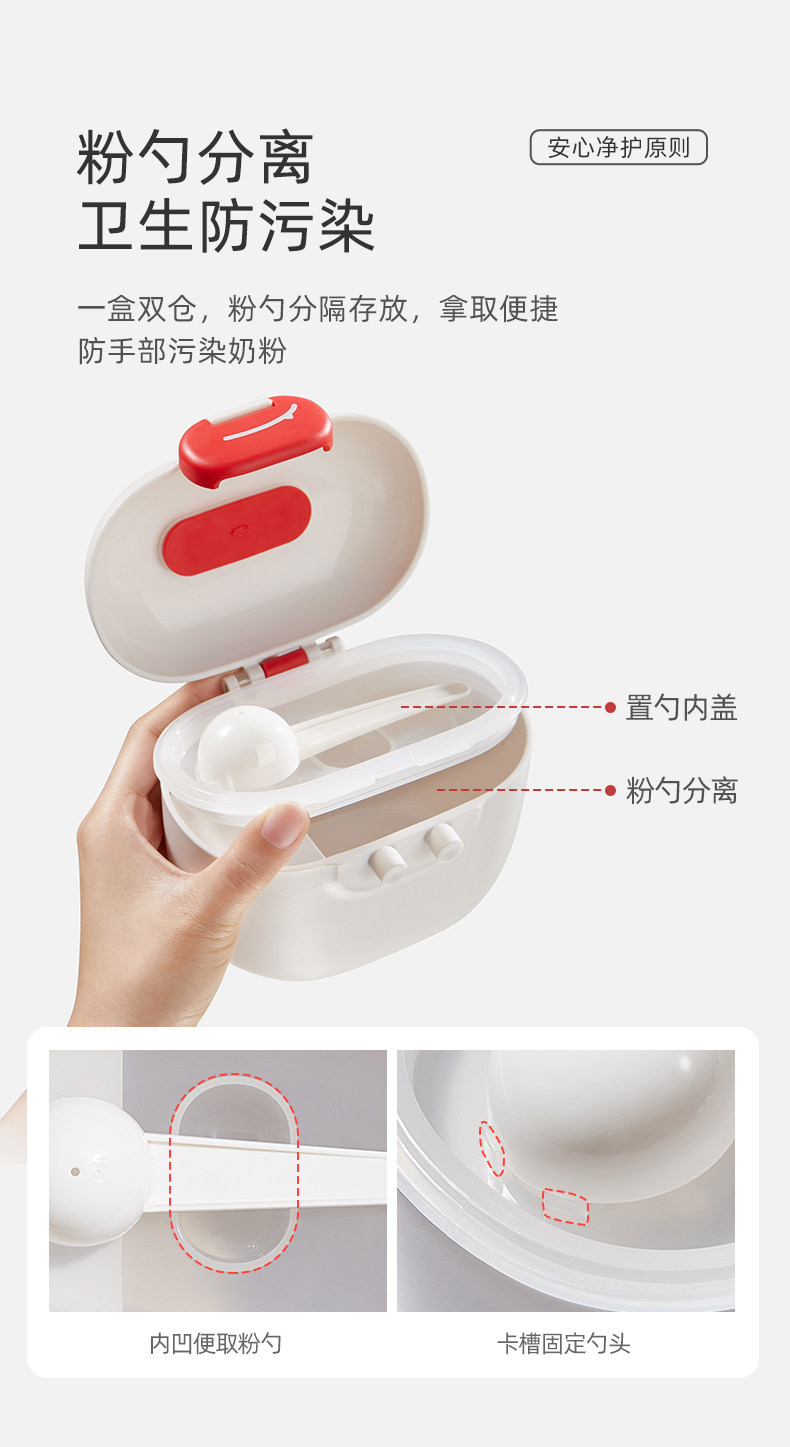 粉勺分离
卫生防污染

安心净护原则

一盒双仓，粉勺分隔存放，拿取便捷
防手部污染奶粉

置勺内盖

粉勺分离

内凹便取粉勺

卡槽固定勺头