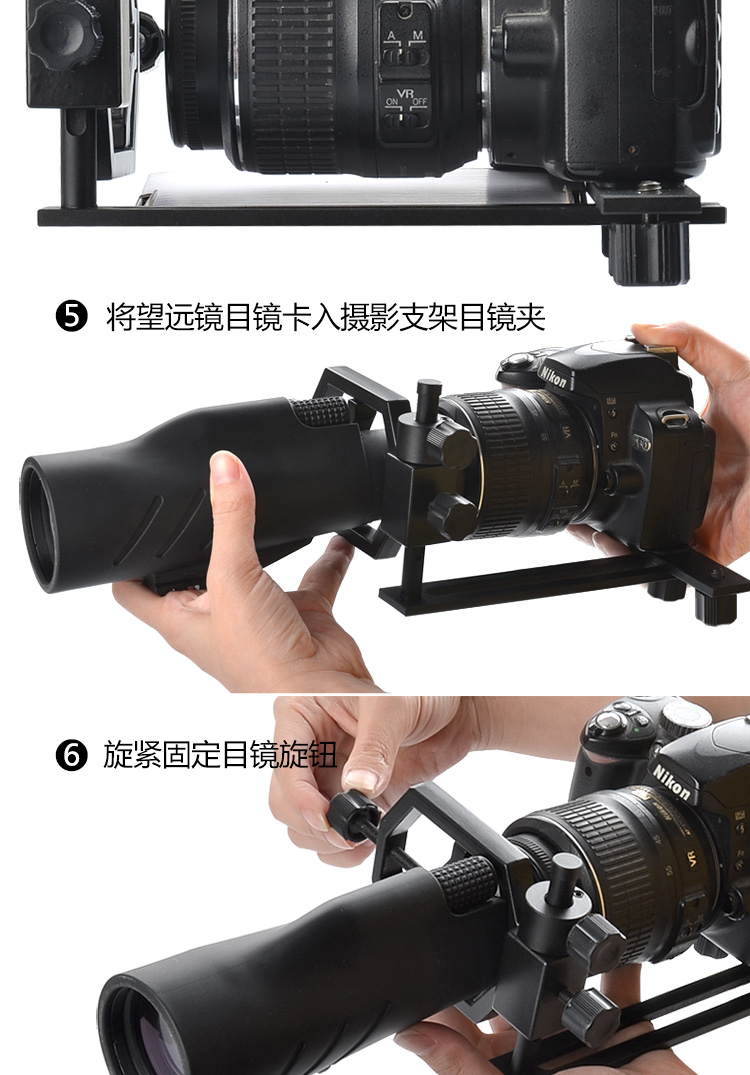 A M
VR
ON OFF

❺ 将望远镜目镜卡入摄影支架目镜夹

Nikon
VR

❻ 旋紧固定目镜旋钮

Nikon
VR