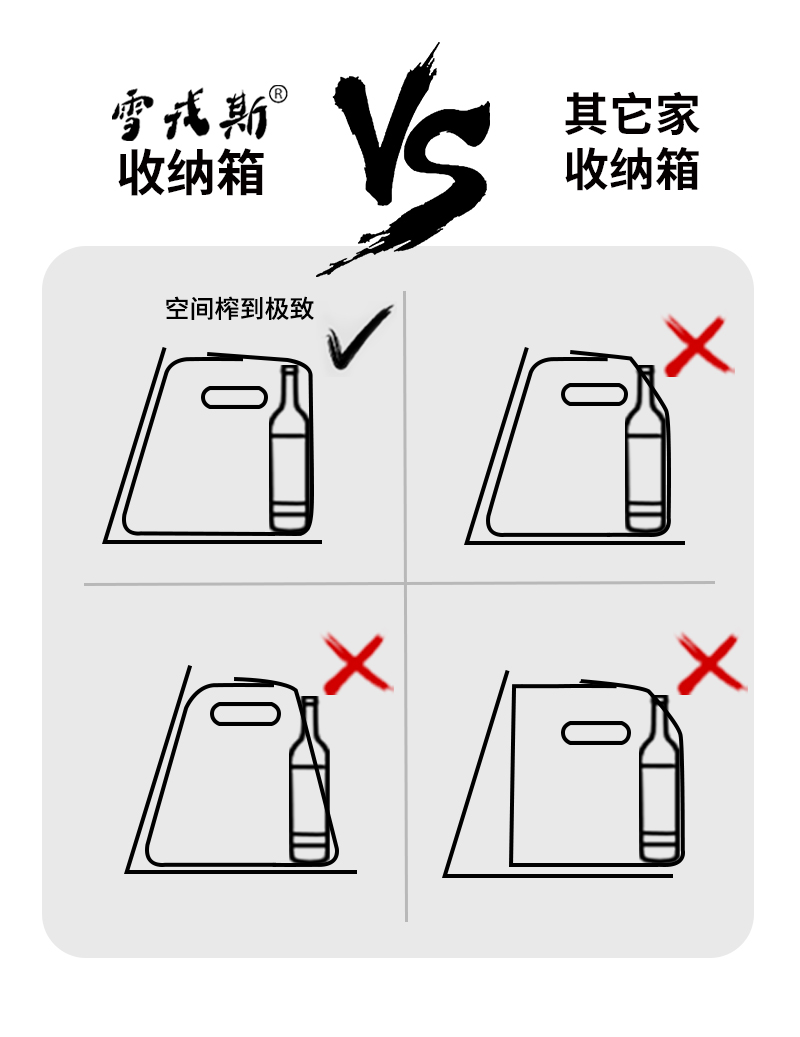 雪戎斯®
收纳箱

VS

其它家
收纳箱

空间榨到极致