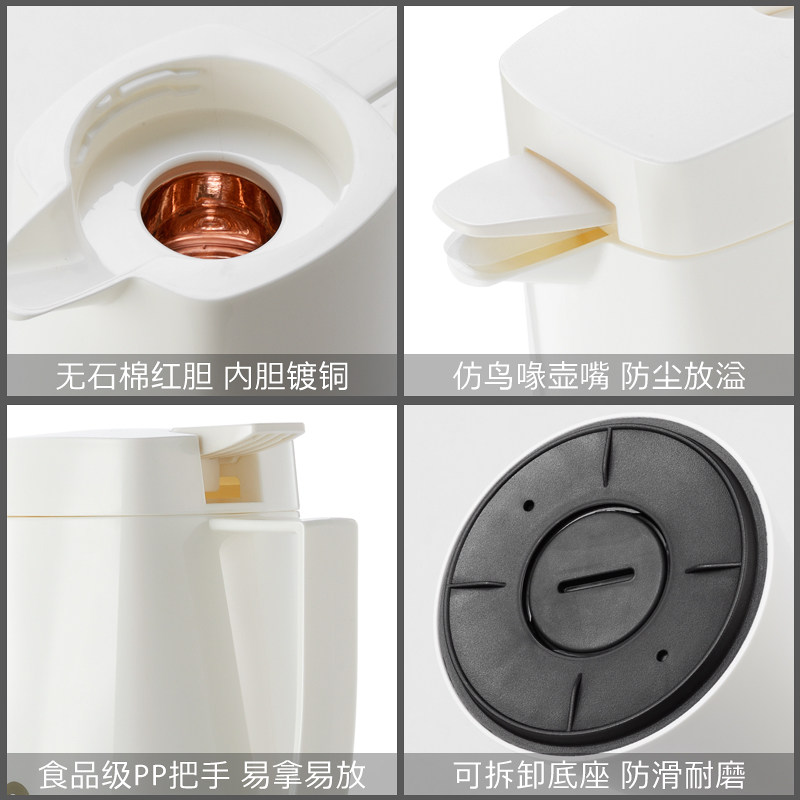 无石棉红胆 内胆镀铜

仿鸟喙壶嘴 防尘放溢

食品级PP把手 易拿易放

可拆卸底座 防滑耐磨