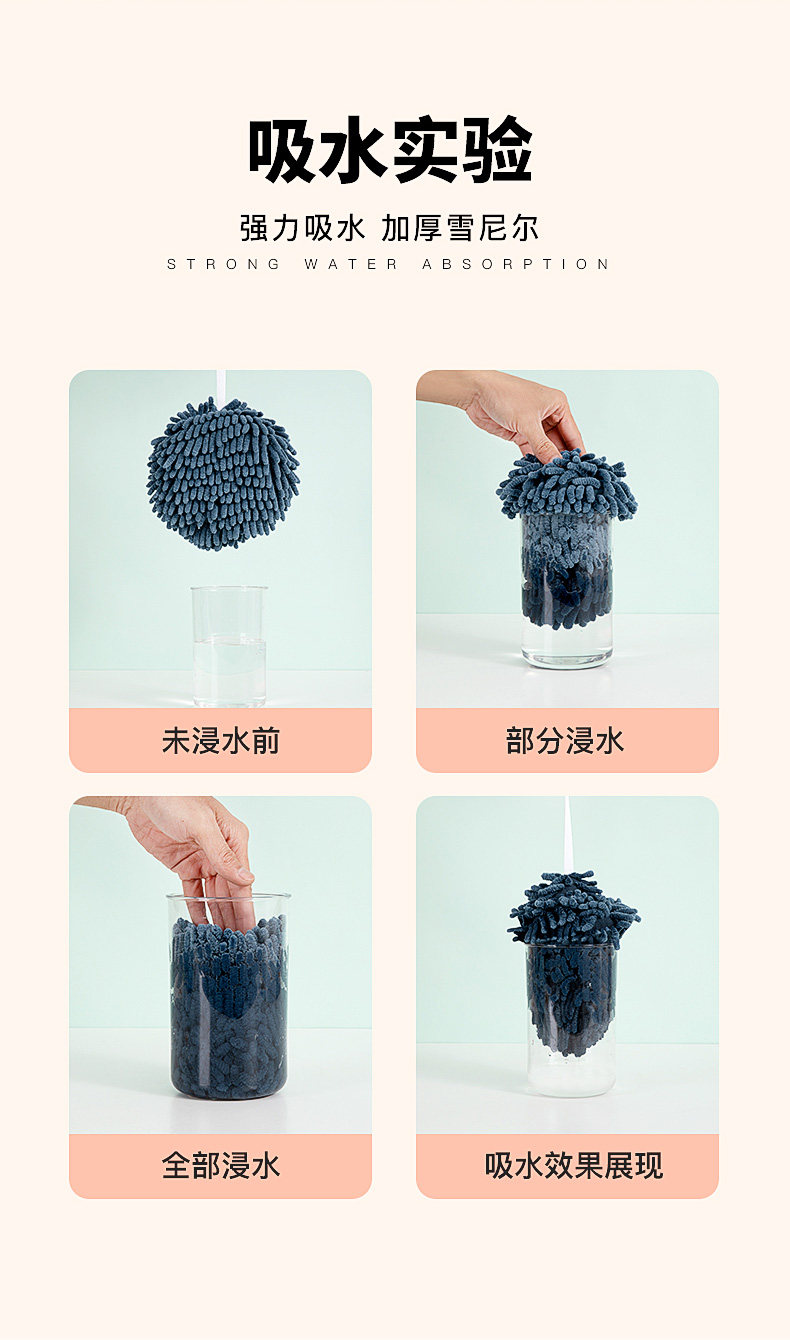 吸水实验

强力吸水 加厚雪尼尔

STRONG WATER ABSORPTION

未浸水前

部分浸水

全部浸水

吸水效果展现