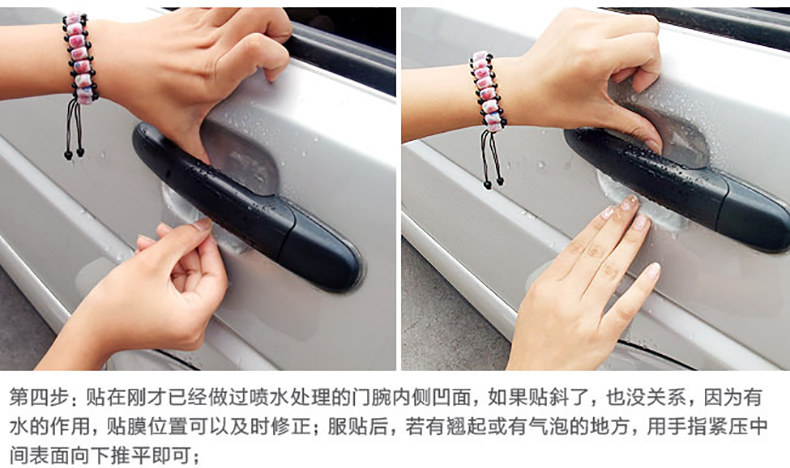 第四步：贴在刚才已经做过喷水处理的门腕内侧凹面，如果贴斜了，也没关系，因为有水的作用，贴膜位置可以及时修正；服贴后，若有翘起或有气泡的地方，用手指紧压中间表面向下推平即可；