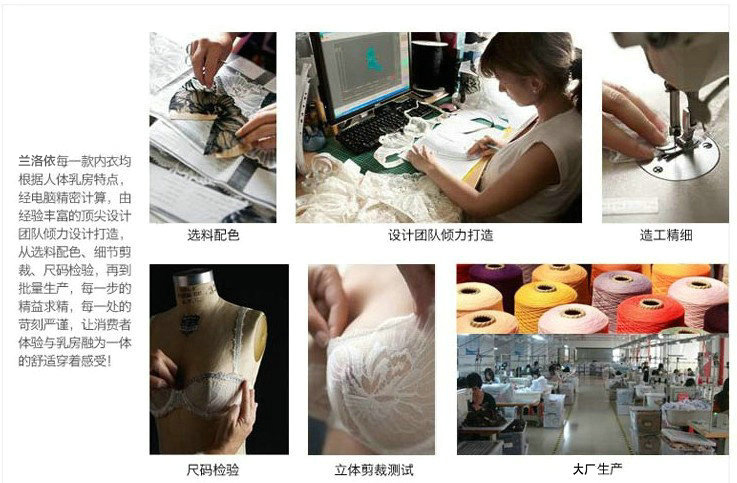 兰洛依每一款内衣均根据人体乳房特点，经电脑精密计算，由经验丰富的顶尖设计团队倾力设计打造，从选料配色、细节剪裁、尺码检验，再到批量生产，每一步的精益求精，每一处的苛刻严谨，让消费者体验与乳房融为一体的舒适穿着感受！

选料配色

设计团队倾力打造

造工精细

尺码检验

立体剪裁测试

大厂生产