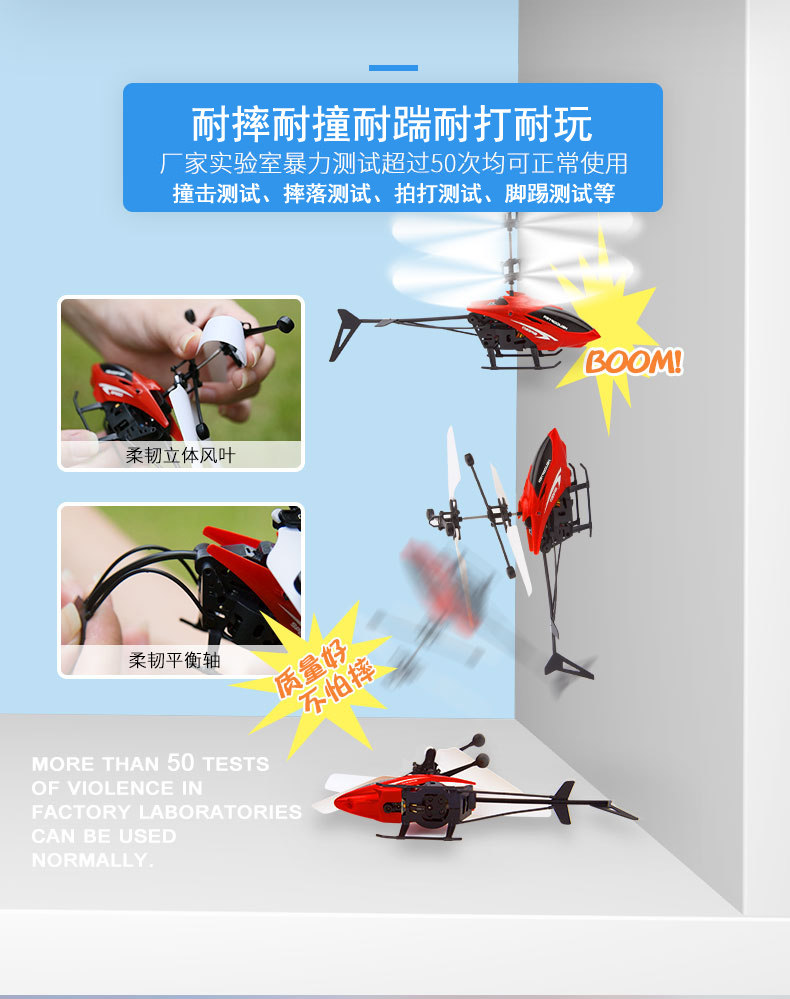 耐摔耐撞耐踹耐打耐玩
厂家实验室暴力测试超过50次均可正常使用
撞击测试、摔落测试、拍打测试、脚踢测试等

BOOM!

柔韧立体风叶

柔韧平衡轴

质量好
不怕摔

MORE THAN 50 TESTS OF VIOLENCE IN FACTORY LABORATORIES CAN BE USED NORMALLY.