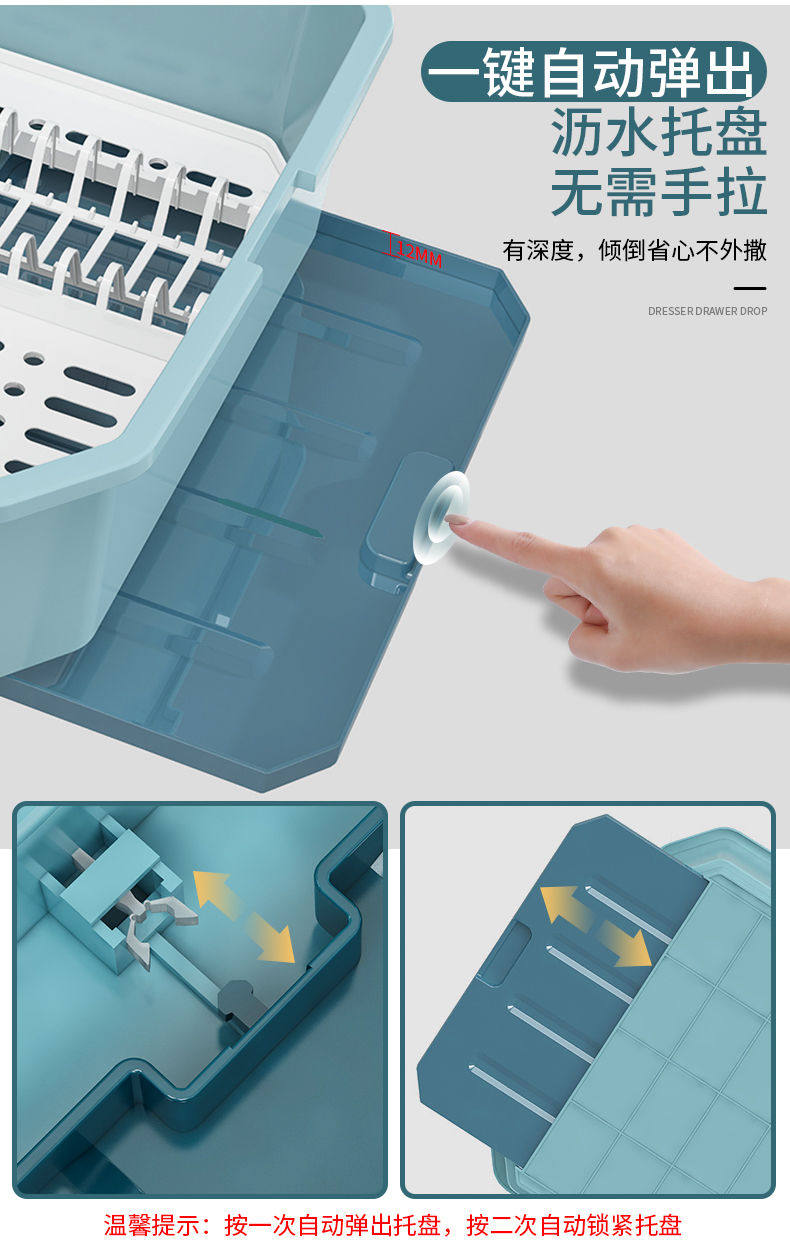 一键自动弹出
沥水托盘
无需手拉

12MM

有深度，倾倒省心不外撒

DRESSER DRAWER DROP

温馨提示：按一次自动弹出托盘，按二次自动锁紧托盘