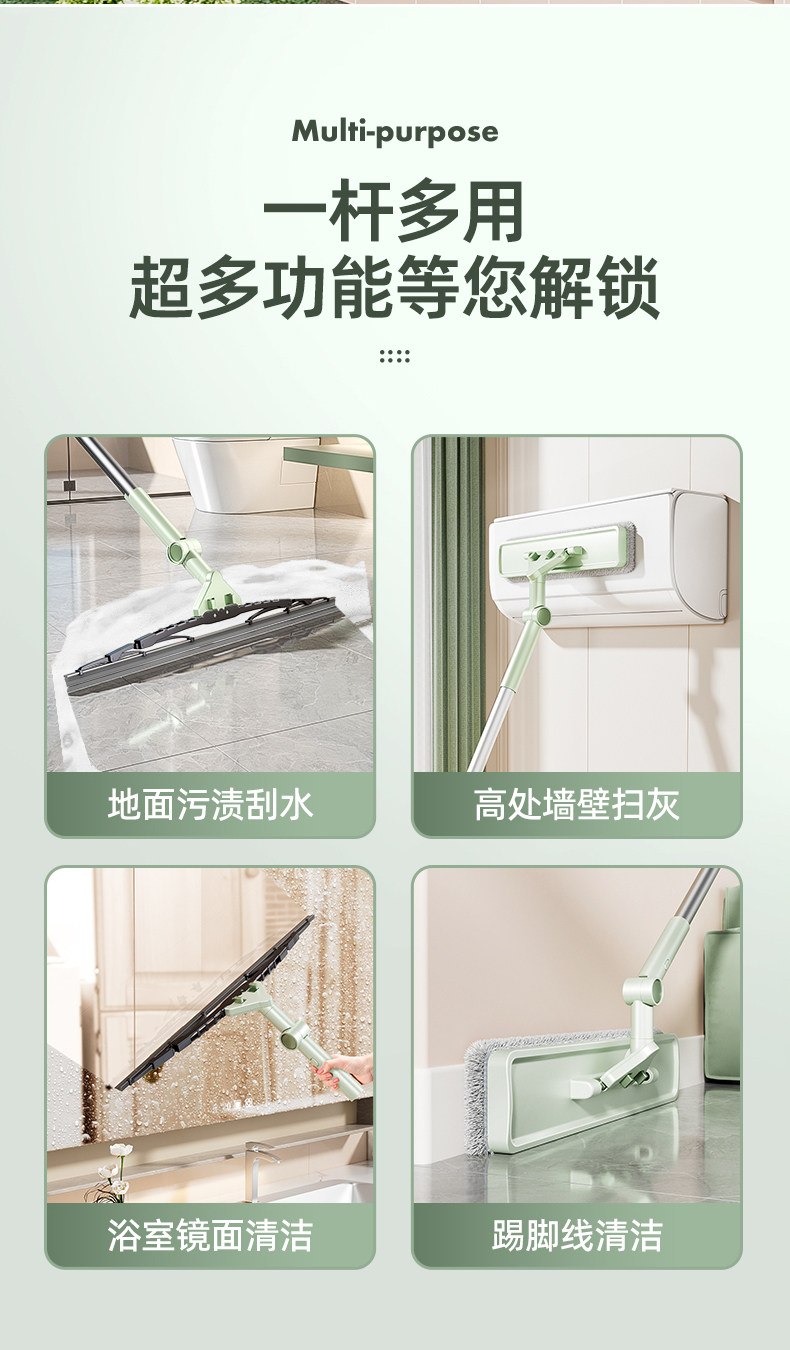 Multi-purpose

一杆多用
超多功能等您解锁

地面污渍刮水

高处墙壁扫灰

浴室镜面清洁

踢脚线清洁