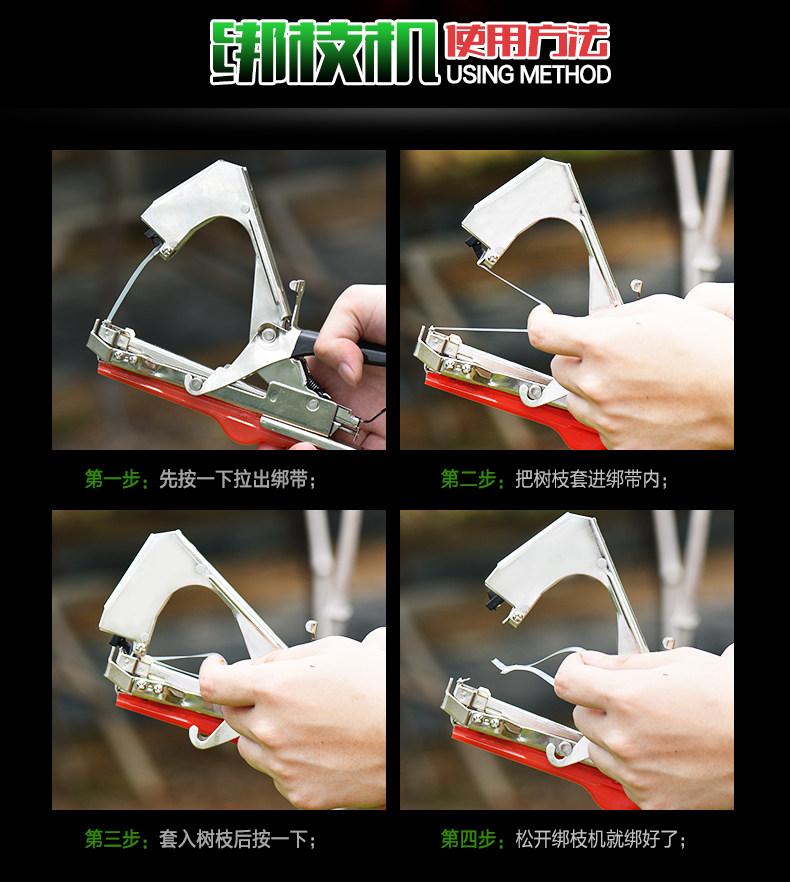 绑枝机 使用方法 USING METHOD

第一步：先按一下拉出绑带；

第二步：把树枝套进绑带内；

第三步：套入树枝后按一下；

第四步：松开绑枝机就绑好了；