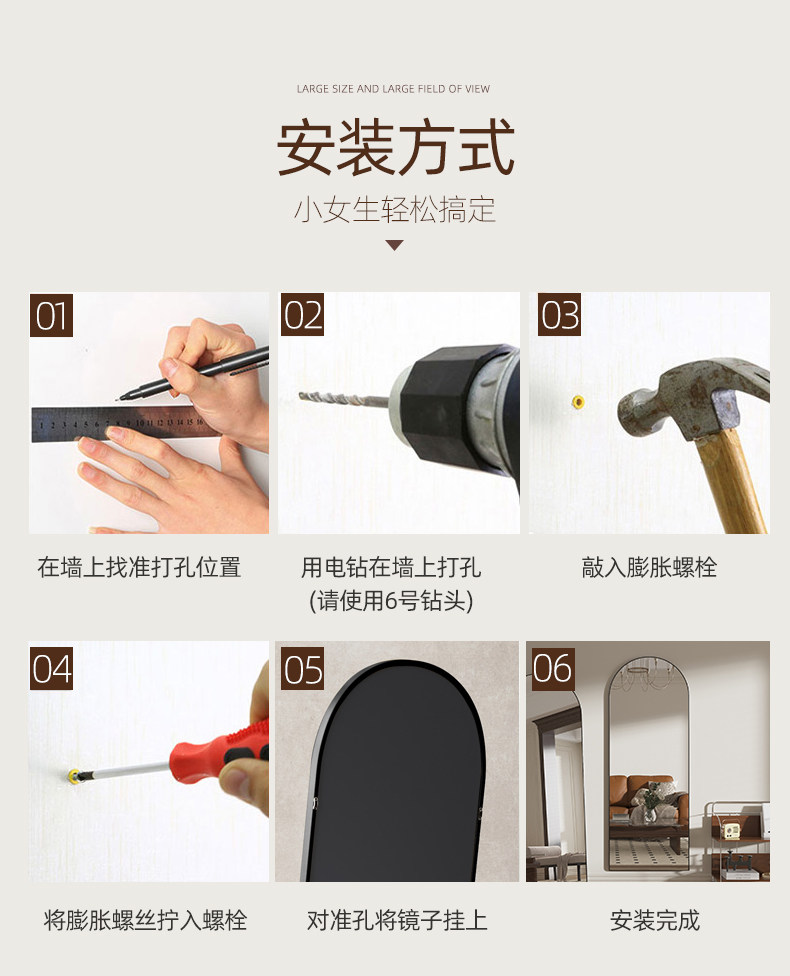 LARGE SIZE AND LARGE FIELD OF VIEW

安装方式

小女生轻松搞定

01

1 2 3 4 5 6 7 8 9 10 11 12 13 14 15 16

在墙上找准打孔位置

02

用电钻在墙上打孔
(请使用6号钻头)

03

敲入膨胀螺栓

04

将膨胀螺丝拧入螺栓

05

对准孔将镜子挂上

06

安装完成