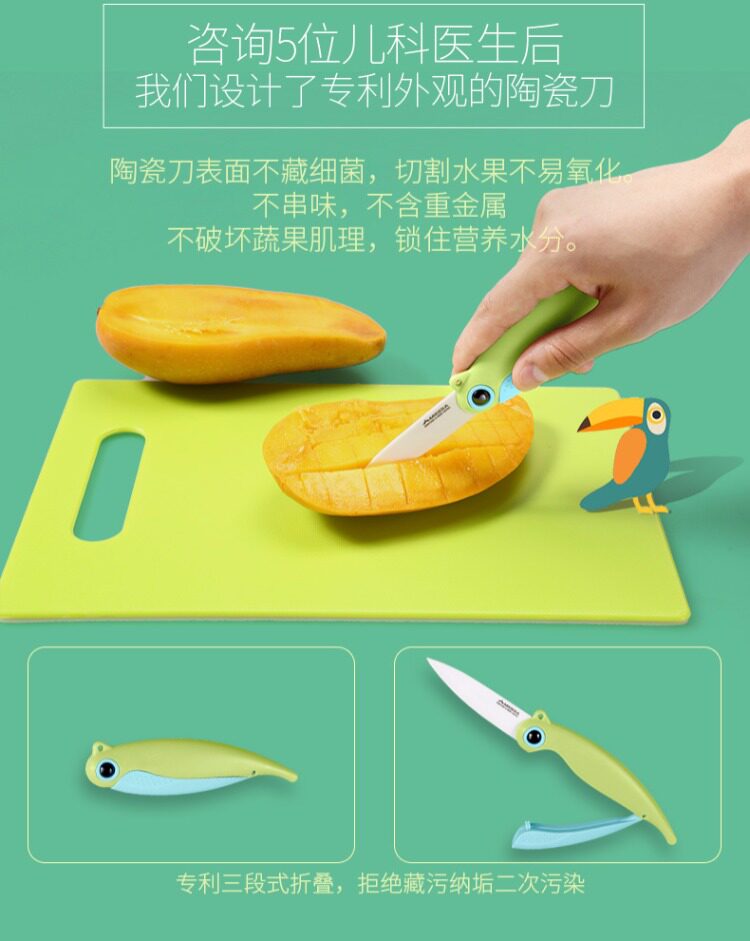 咨询5位儿科医生后
我们设计了专利外观的陶瓷刀

陶瓷刀表面不藏细菌，切割水果不易氧化。
不串味，不含重金属
不破坏蔬果肌理，锁住营养水分。

专利三段式折叠，拒绝藏污纳垢二次污染