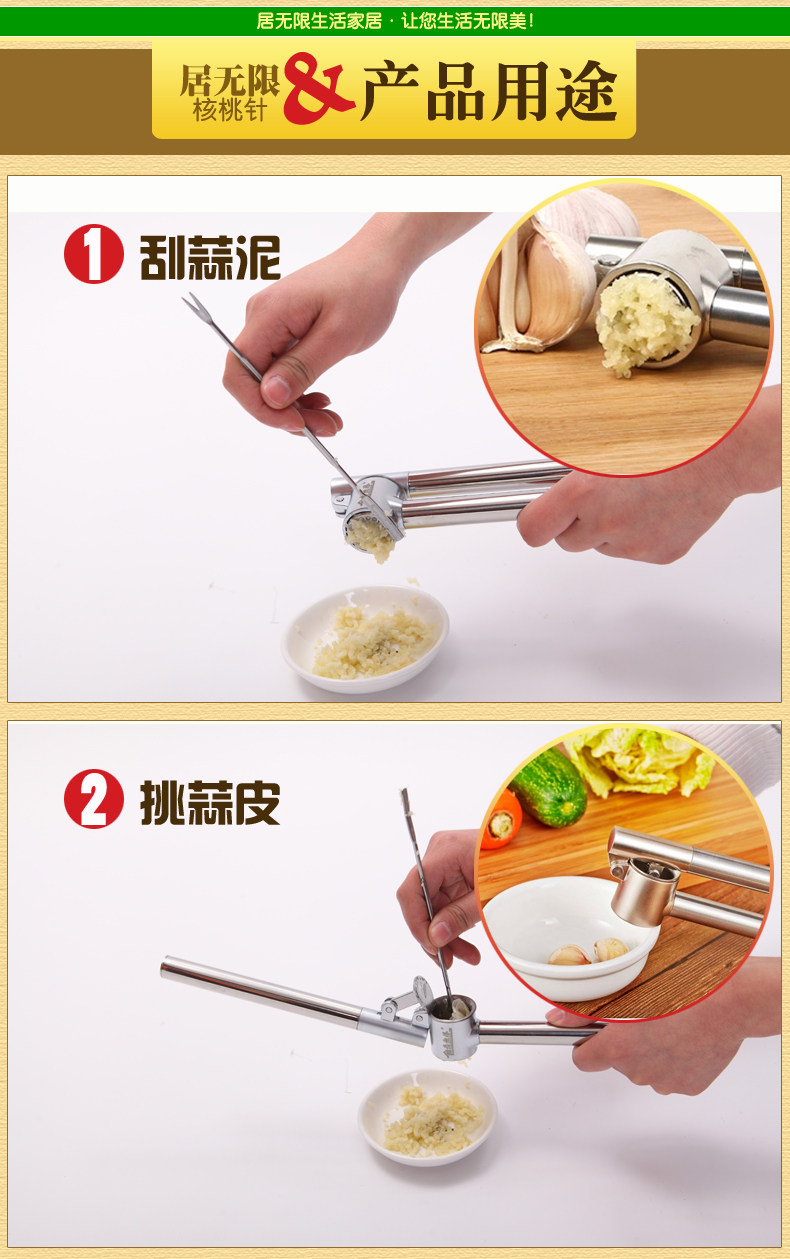 居无限生活家居 · 让您生活无限美!

居无限
核桃针
& 产品用途

1 刮蒜泥

2 挑蒜皮