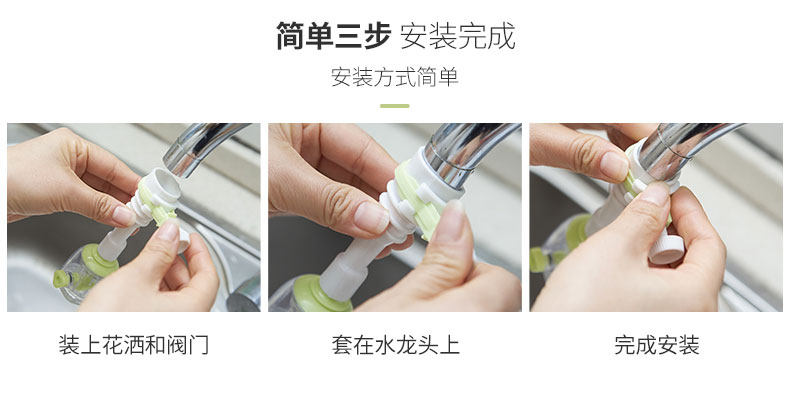 简单三步 安装完成

安装方式简单

装上花洒和阀门

套在水龙头上

完成安装