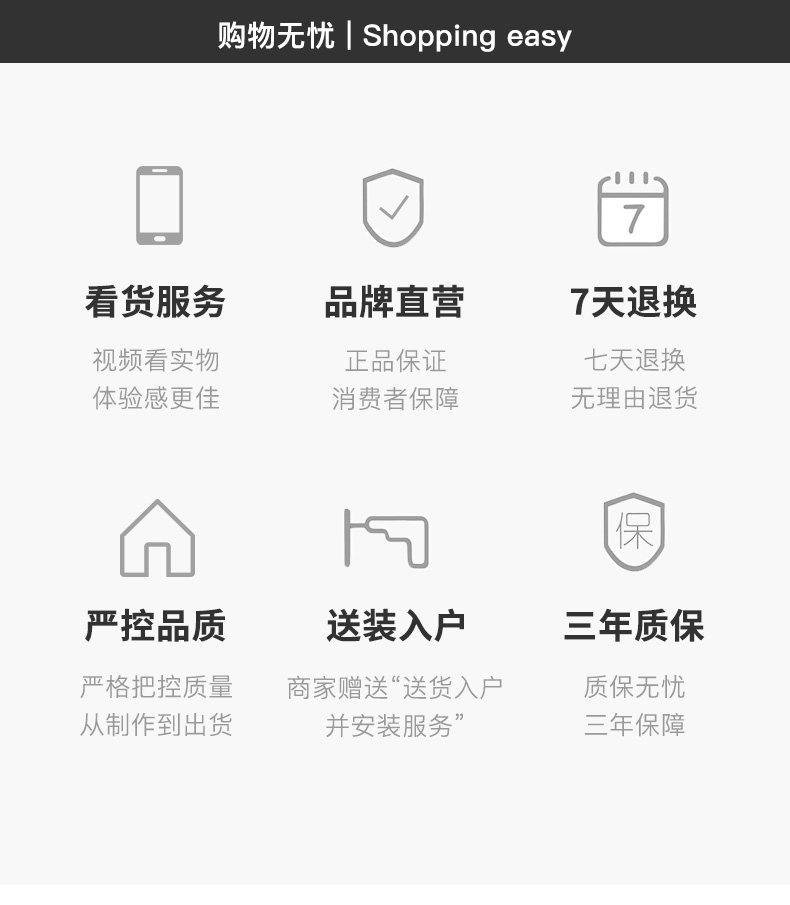 购物无忧 | Shopping easy

7

看货服务

视频看实物
体验感更佳

品牌直营

正品保证
消费者保障

7天退换

七天退换
无理由退货

保

严控品质

严格把控质量
从制作到出货

送装入户

商家赠送“送货入户
并安装服务”

三年质保

质保无忧
三年保障