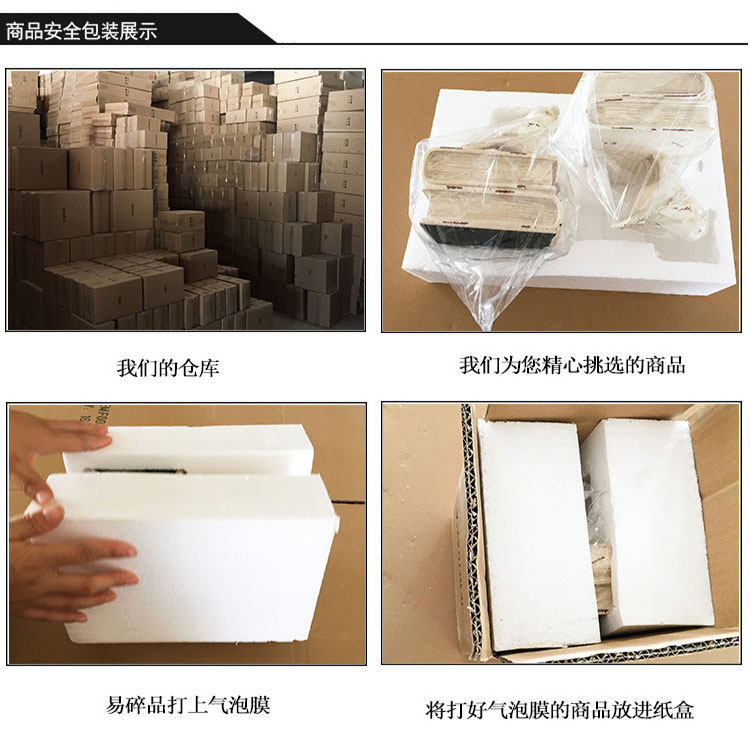 商品安全包装展示

我们的仓库

我们为您精心挑选的商品

易碎品打上气泡膜

将打好气泡膜的商品放进纸盒