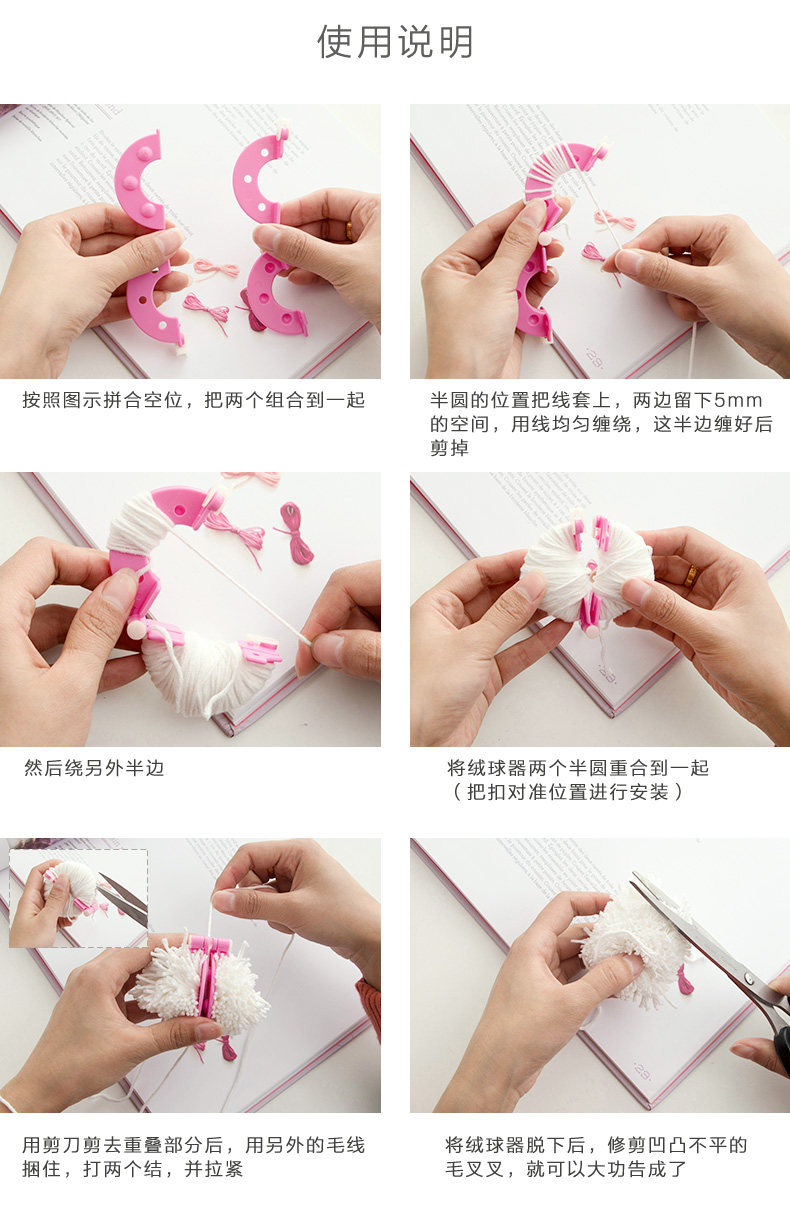 使用说明

按照图示拼合空位，把两个组合到一起

半圆的位置把线套上，两边留下5mm的空间，用线均匀缠绕，这半边缠好后剪掉

然后绕另外半边

将绒球器两个半圆重合到一起
（把扣对准位置进行安装）

用剪刀剪去重叠部分后，用另外的毛线捆住，打两个结，并拉紧

将绒球器脱下后，修剪凹凸不平的毛叉叉，就可以大功告成了