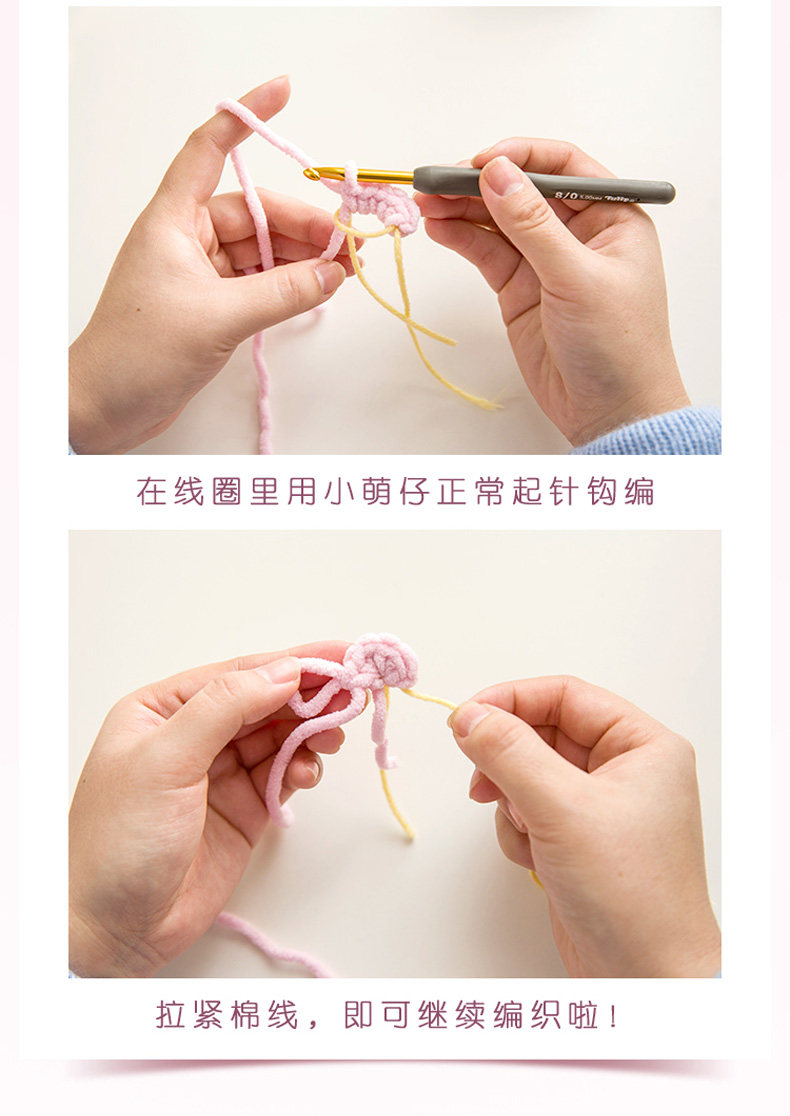 8/0 5.00mm Tulip

在线圈里用小萌仔正常起针钩编

拉紧棉线，即可继续编织啦！