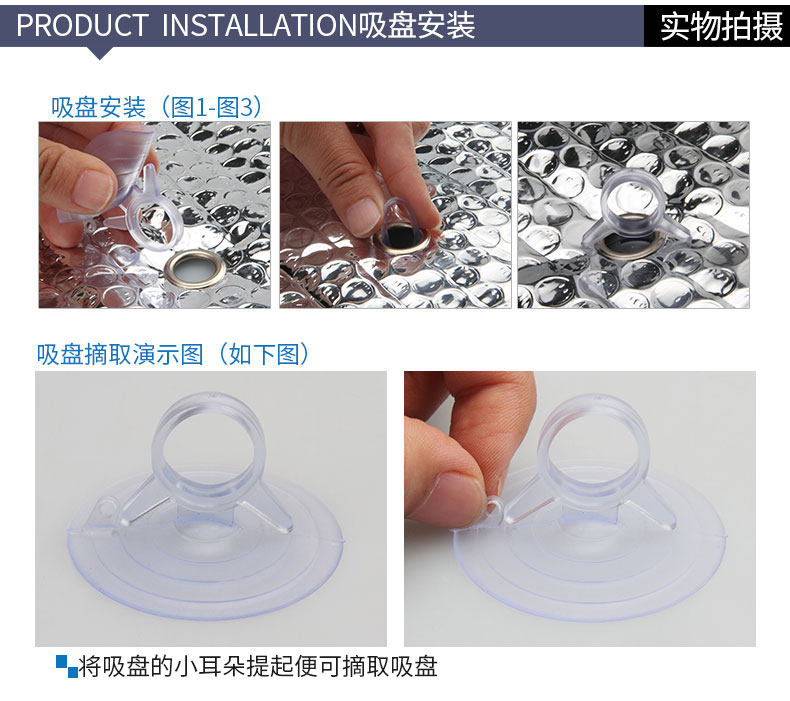 PRODUCT INSTALLATION吸盘安装

实物拍摄

吸盘安装（图1-图3）

吸盘摘取演示图（如下图）

将吸盘的小耳朵提起便可摘取吸盘