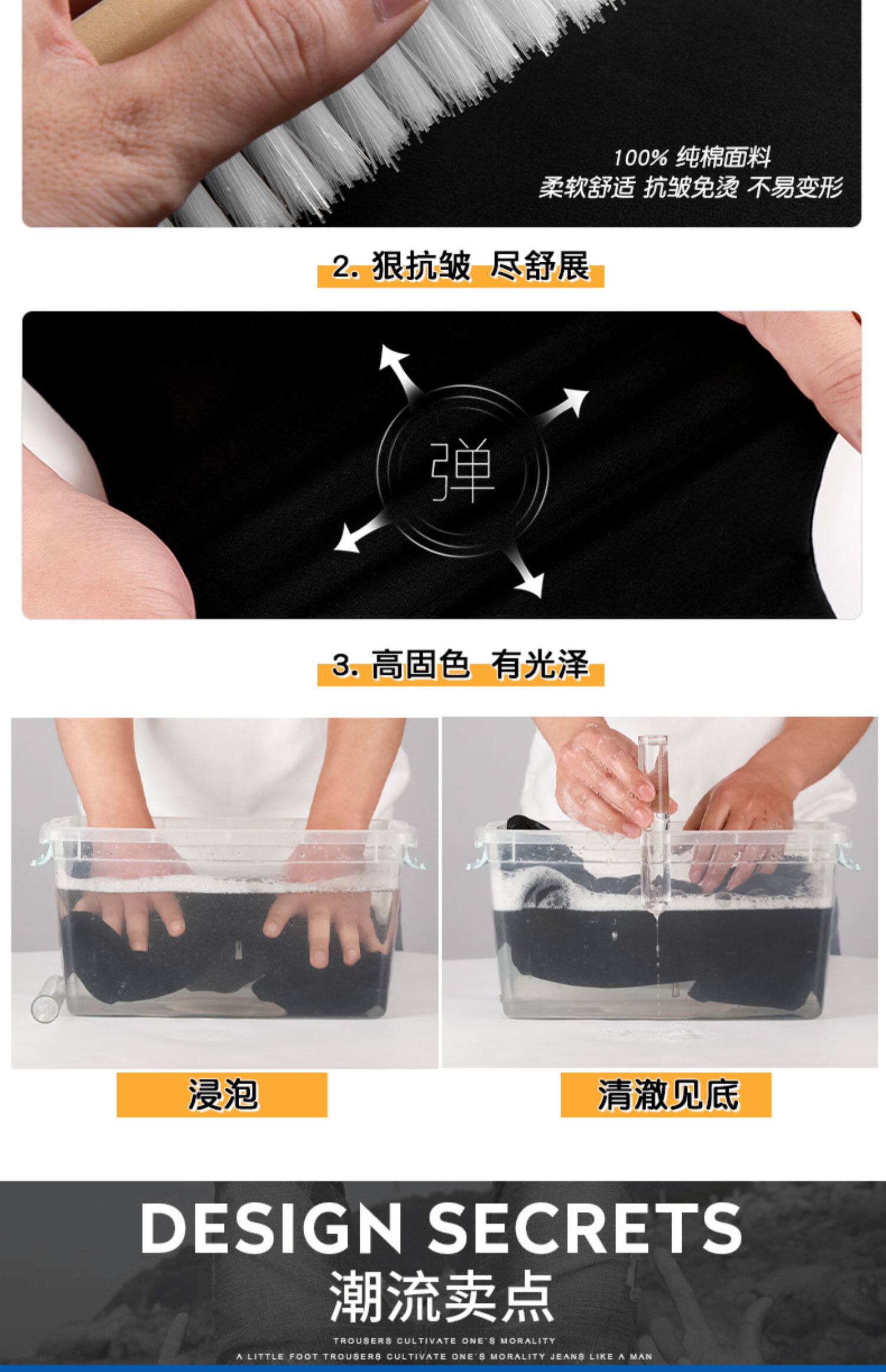 100% 纯棉面料
柔软舒适 抗皱免烫 不易变形

2. 狠抗皱 尽舒展

弹

3. 高固色 有光泽

浸泡

清澈见底

DESIGN SECRETS
潮流卖点

TROUSERS CULTIVATE ONE'S MORALITY
A LITTLE FOOT TROUSERS CULTIVATE ONE'S MORALITY JEANS LIKE A MAN