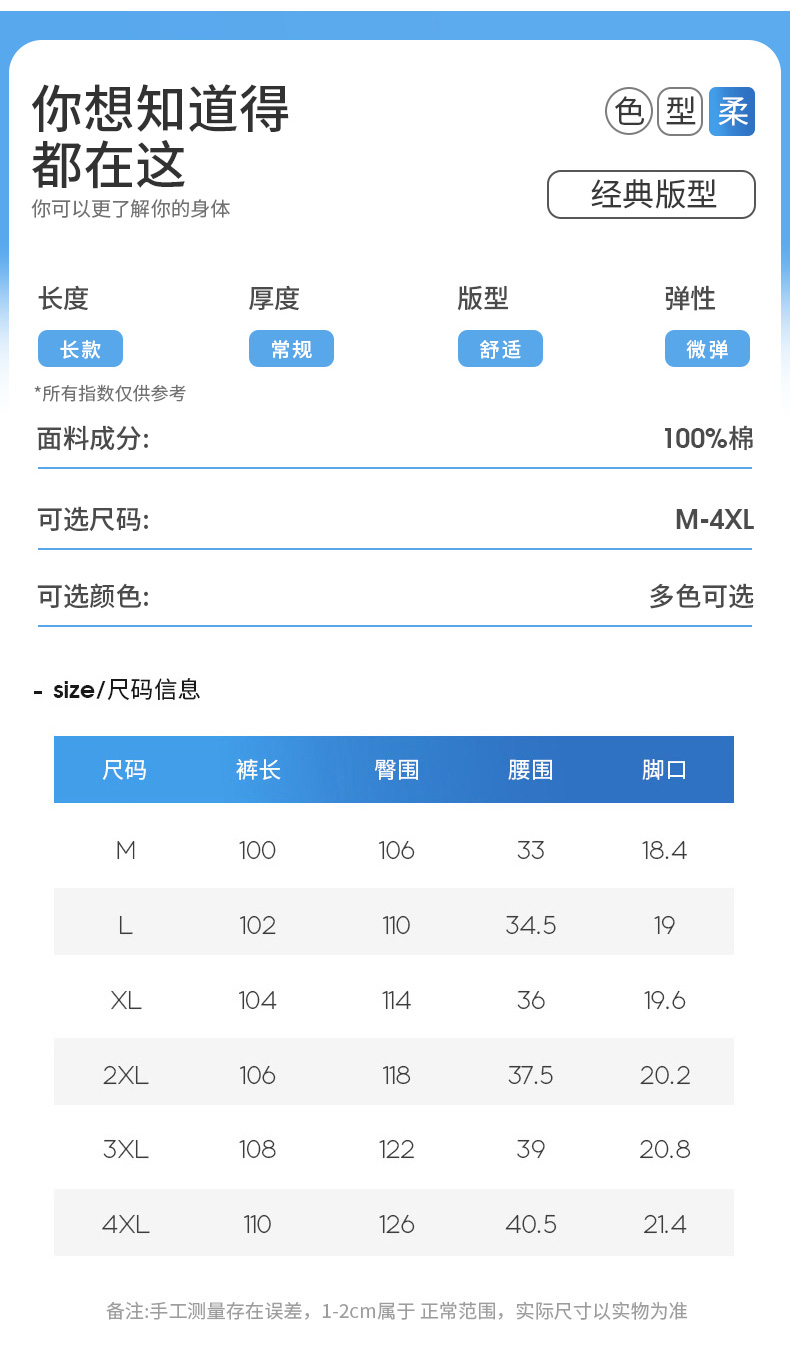 你想知道得
都在这
你可以更了解你的身体

色 型 柔

经典版型

长度
长款

厚度
常规

版型
舒适

弹性
微弹

*所有指数仅供参考

面料成分: 100%棉

可选尺码: M-4XL

可选颜色: 多色可选

- size/尺码信息

| 尺码 | 裤长 | 臀围 | 腰围 | 脚口 |
|---|---|---|---|---|
| M | 100 | 106 | 33 | 18.4 |
| L | 102 | 110 | 34.5 | 19 |
| XL | 104 | 114 | 36 | 19.6 |
| 2XL | 106 | 118 | 37.5 | 20.2 |
| 3XL | 108 | 122 | 39 | 20.8 |
| 4XL | 110 | 126 | 40.5 | 21.4 |

备注:手工测量存在误差，1-2cm属于正常范围，实际尺寸以实物为准