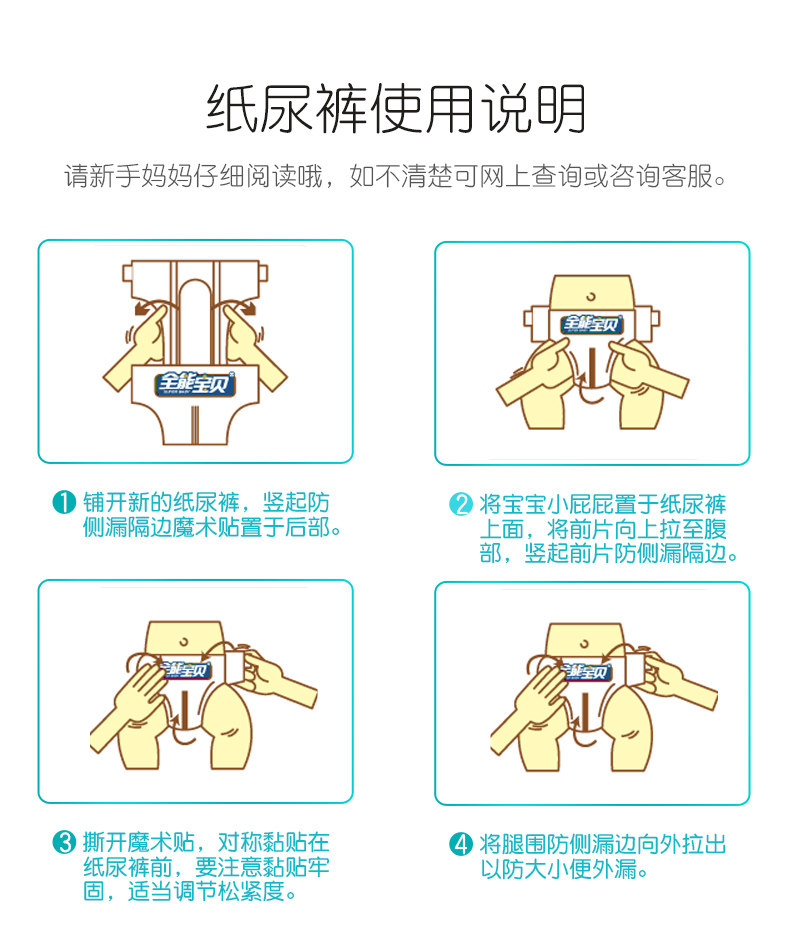 纸尿裤使用说明

请新手妈妈仔细阅读哦，如不清楚可网上查询或咨询客服。

全能宝贝
SUPER BABY

❶ 铺开新的纸尿裤，竖起防侧漏隔边魔术贴置于后部。

全能宝贝

❷ 将宝宝小屁屁置于纸尿裤上面，将前片向上拉至腹部，竖起前片防侧漏隔边。

全能宝贝

❸ 撕开魔术贴，对称黏贴在纸尿裤前，要注意黏贴牢固，适当调节松紧度。

全能宝贝

❹ 将腿围防侧漏边向外拉出以防大小便外漏。