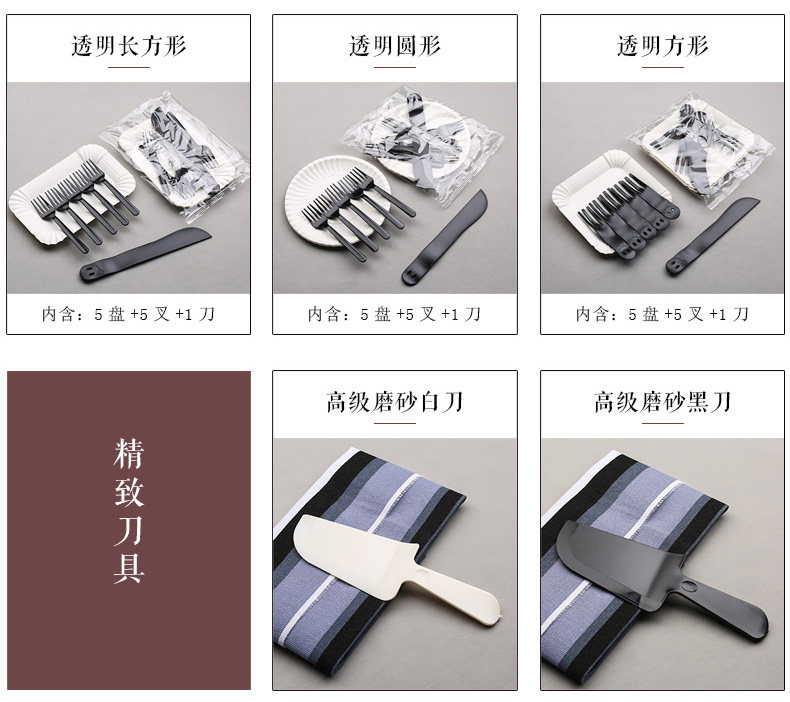 透明长方形

内含：5 盘 +5 叉 +1 刀

透明圆形

内含：5 盘 +5 叉 +1 刀

透明方形

内含：5 盘 +5 叉 +1 刀

精致刀具

高级磨砂白刀

高级磨砂黑刀