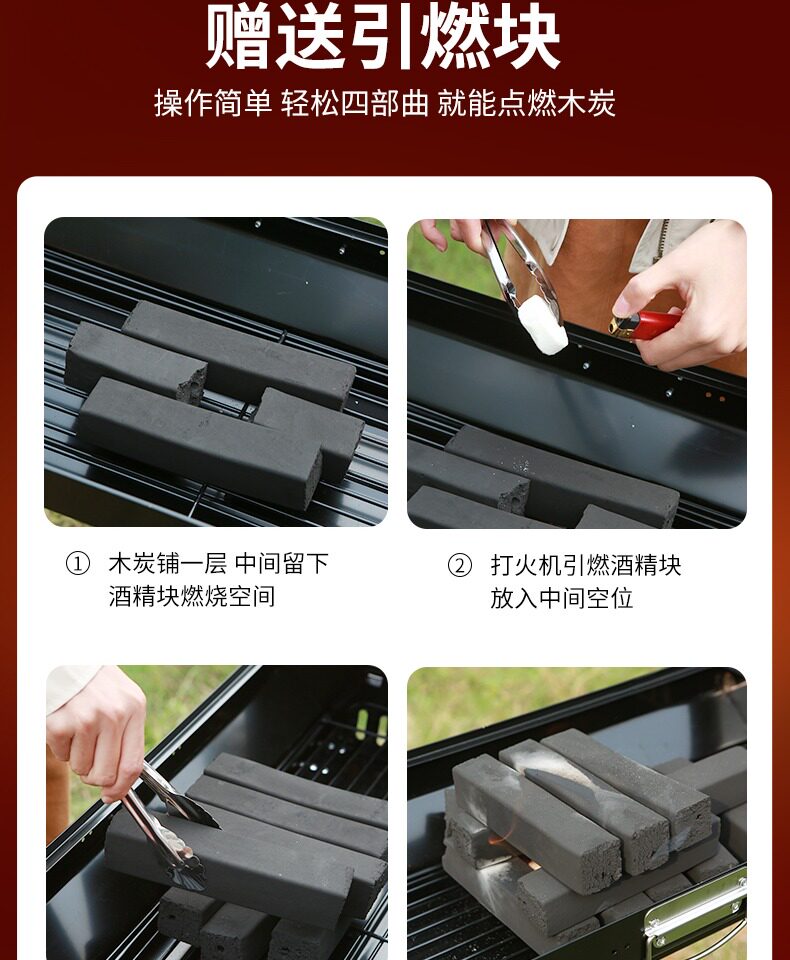 赠送引燃块

操作简单 轻松四部曲 就能点燃木炭

① 木炭铺一层 中间留下酒精块燃烧空间

② 打火机引燃酒精块放入中间空位