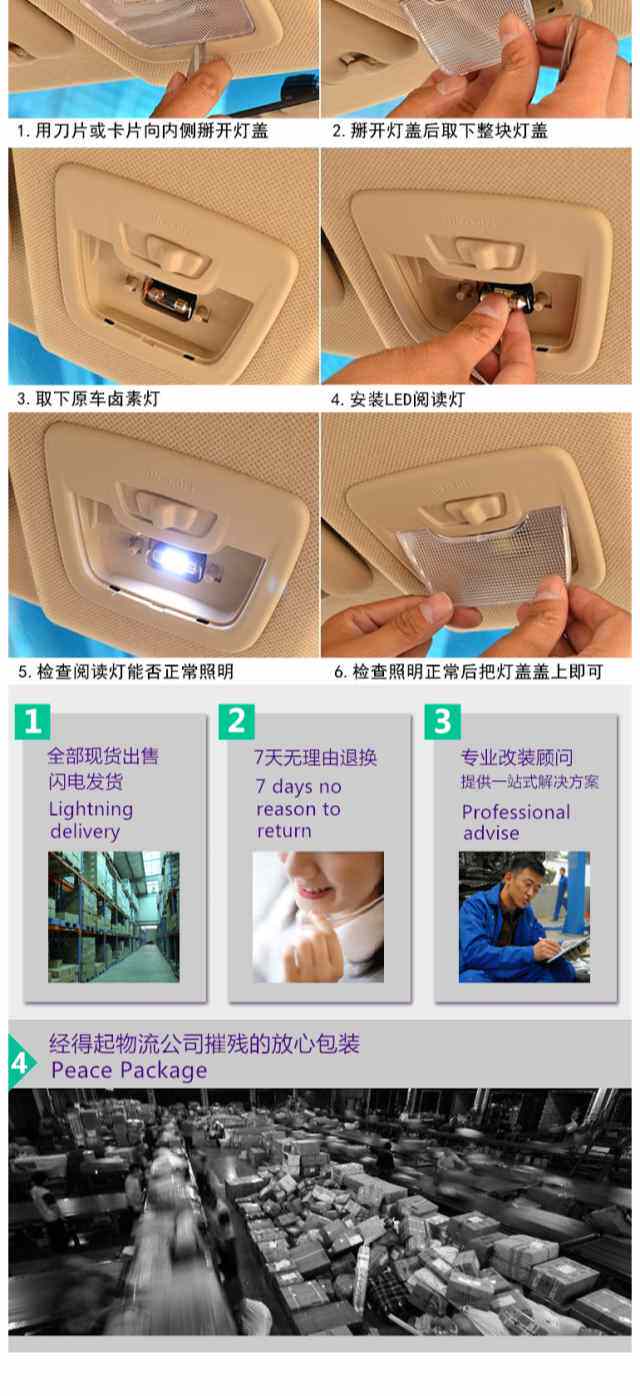 1. 用刀片或卡片向内侧掰开灯盖

2. 掰开灯盖后取下整块灯盖

3. 取下原车卤素灯

4. 安装LED阅读灯

5. 检查阅读灯能否正常照明

6. 检查照明正常后把灯盖盖上即可

1
全部现货出售
闪电发货
Lightning delivery

2
7天无理由退换
7 days no reason to return

3
专业改装顾问
提供一站式解决方案
Professional advise

4
经得起物流公司摧残的放心包装
Peace Package