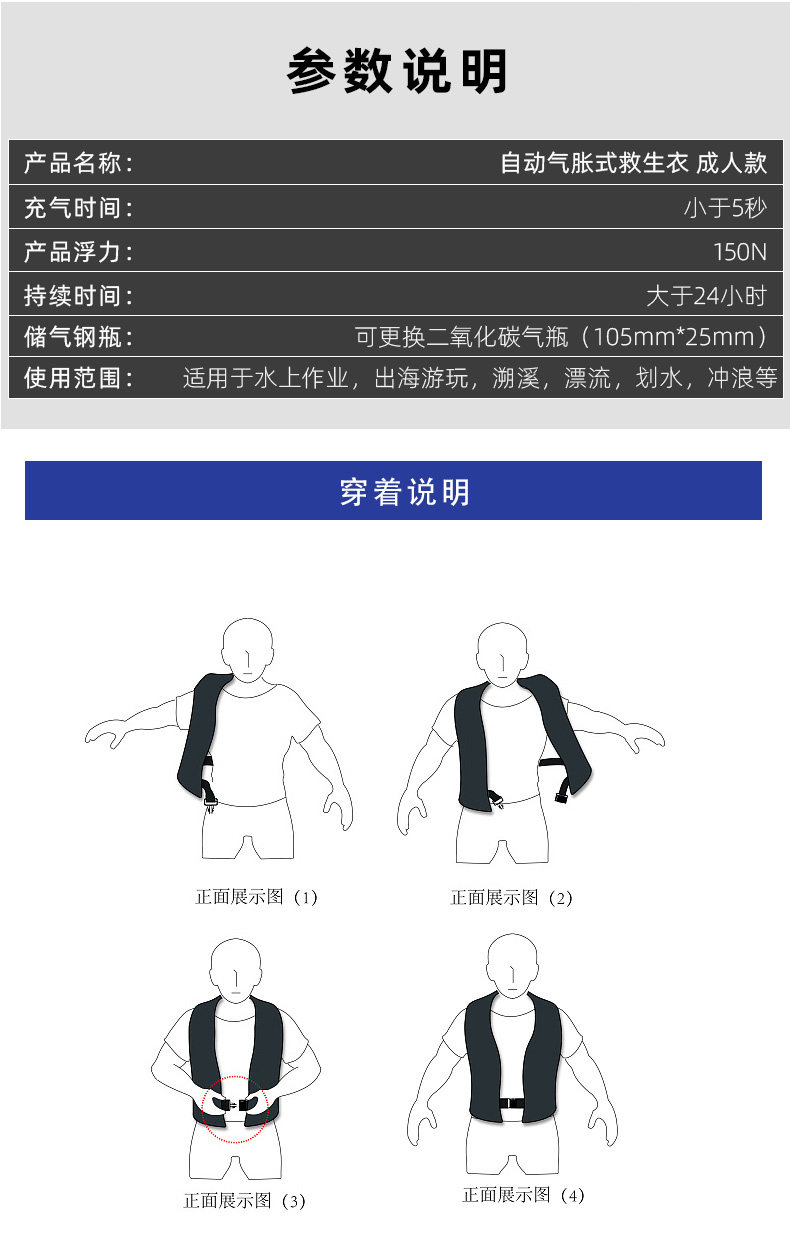 参数说明

| 产品名称： | 自动气胀式救生衣 成人款 |
|---|---|
| 充气时间： | 小于5秒 |
| 产品浮力： | 150N |
| 持续时间： | 大于24小时 |
| 储气钢瓶： | 可更换二氧化碳气瓶（105mm*25mm） |
| 使用范围： | 适用于水上作业，出海游玩，溯溪，漂流，划水，冲浪等 |

穿着说明

正面展示图（1）

正面展示图（2）

正面展示图（3）

正面展示图（4）