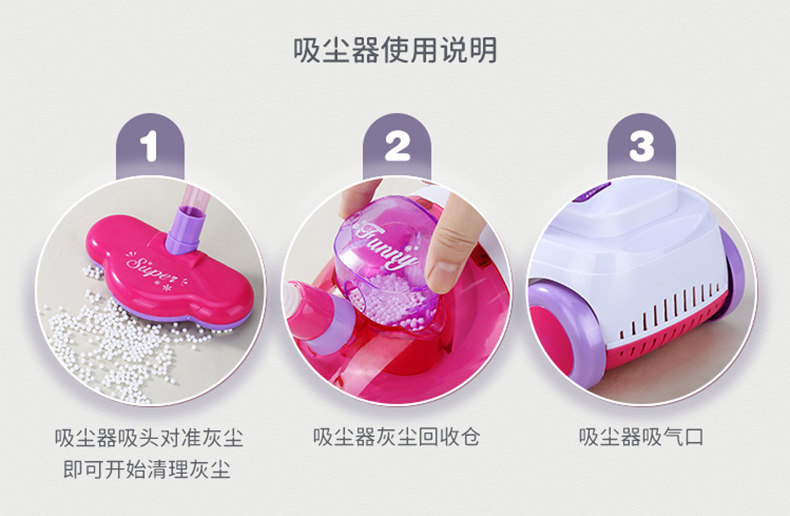 吸尘器使用说明

1

Super

吸尘器吸头对准灰尘
即可开始清理灰尘

2

Funny

吸尘器灰尘回收仓

3

吸尘器吸气口