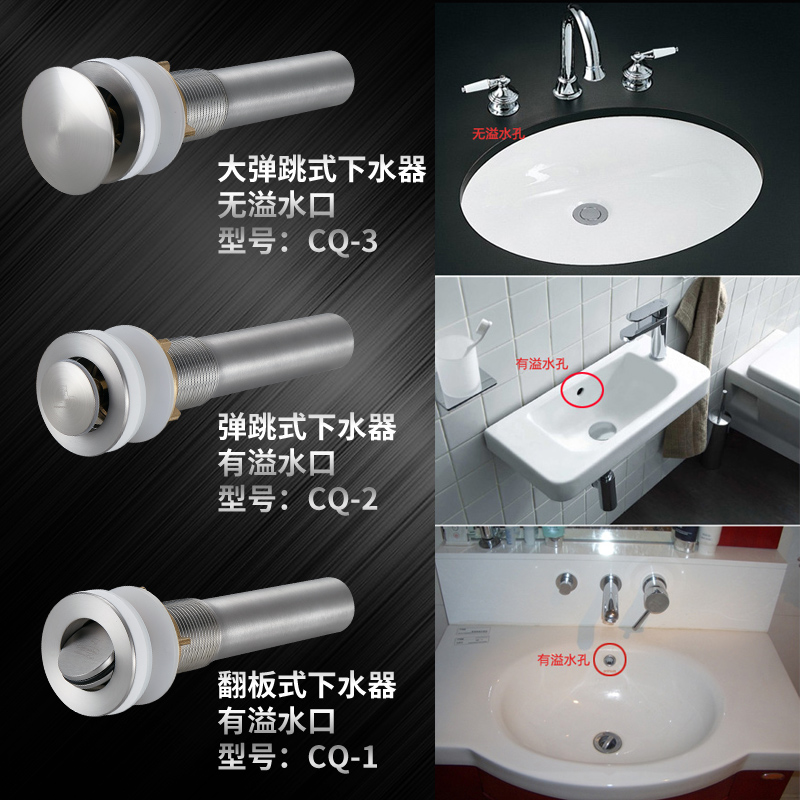 大弹跳式下水器
无溢水口
型号：CQ-3

无溢水孔

弹跳式下水器
有溢水口
型号：CQ-2

有溢水孔

翻板式下水器
有溢水口
型号：CQ-1

有溢水孔