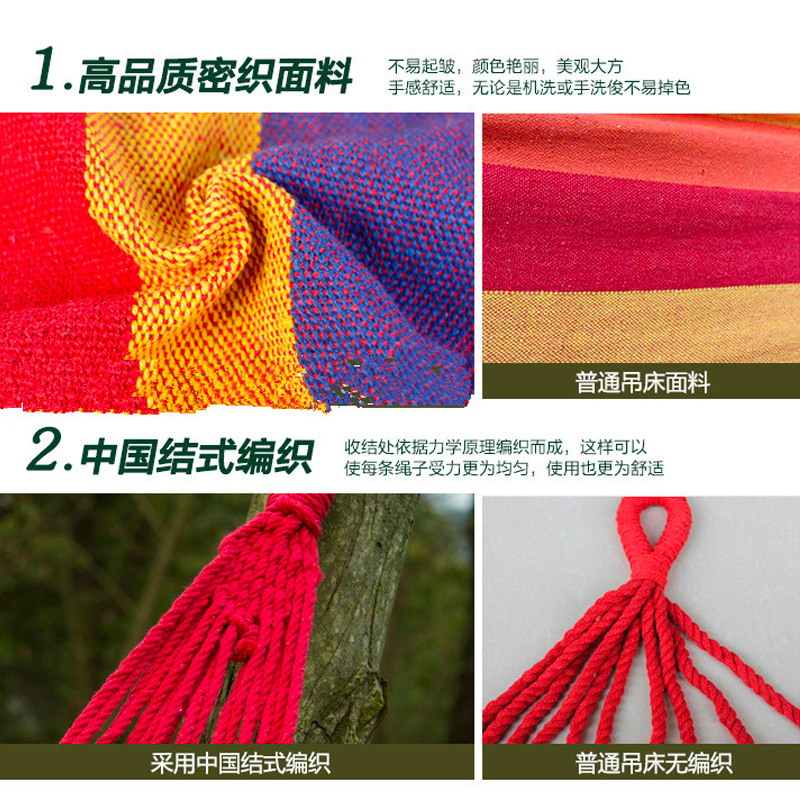 1.高品质密织面料

不易起皱，颜色艳丽，美观大方
手感舒适，无论是机洗或手洗俊不易掉色

普通吊床面料

2.中国结式编织

收结处依据力学原理编织而成，这样可以
使每条绳子受力更为均匀，使用也更为舒适

采用中国结式编织

普通吊床无编织