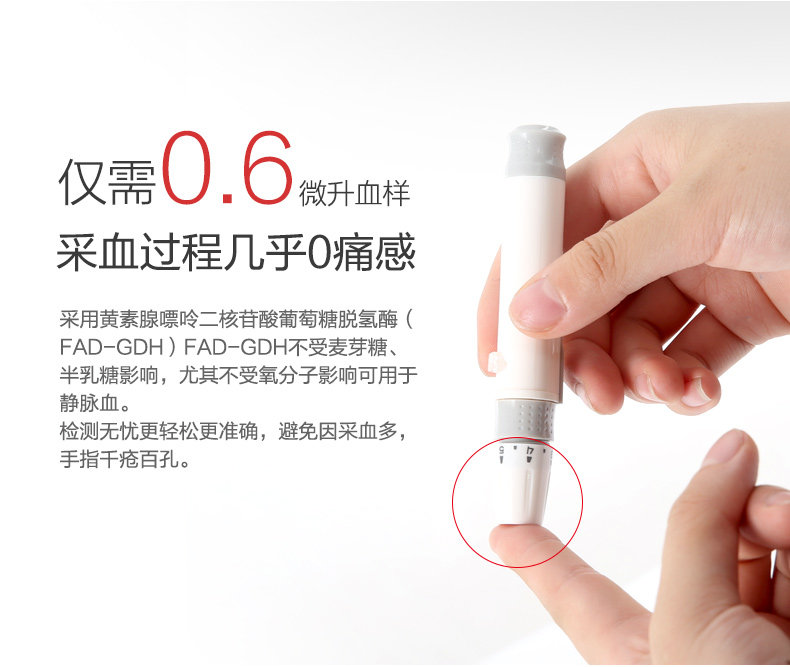 仅需0.6微升血样

采血过程几乎0痛感

采用黄素腺嘌呤二核苷酸葡萄糖脱氢酶（FAD-GDH）FAD-GDH不受麦芽糖、半乳糖影响，尤其不受氧分子影响可用于静脉血。
检测无忧更轻松更准确，避免因采血多，手指千疮百孔。

5 4