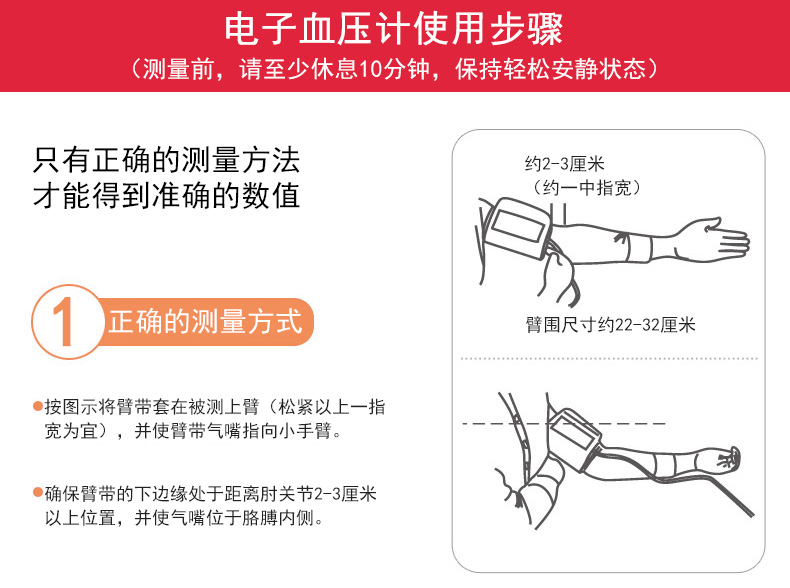 电子血压计使用步骤
（测量前，请至少休息10分钟，保持轻松安静状态）

只有正确的测量方法
才能得到准确的数值

1 正确的测量方式

●按图示将臂带套在被测上臂（松紧以上一指宽为宜），并使臂带气嘴指向小手臂。

●确保臂带的下边缘处于距离肘关节2-3厘米以上位置，并使气嘴位于胳膊内侧。

约2-3厘米
（约一中指宽）

臂围尺寸约22-32厘米