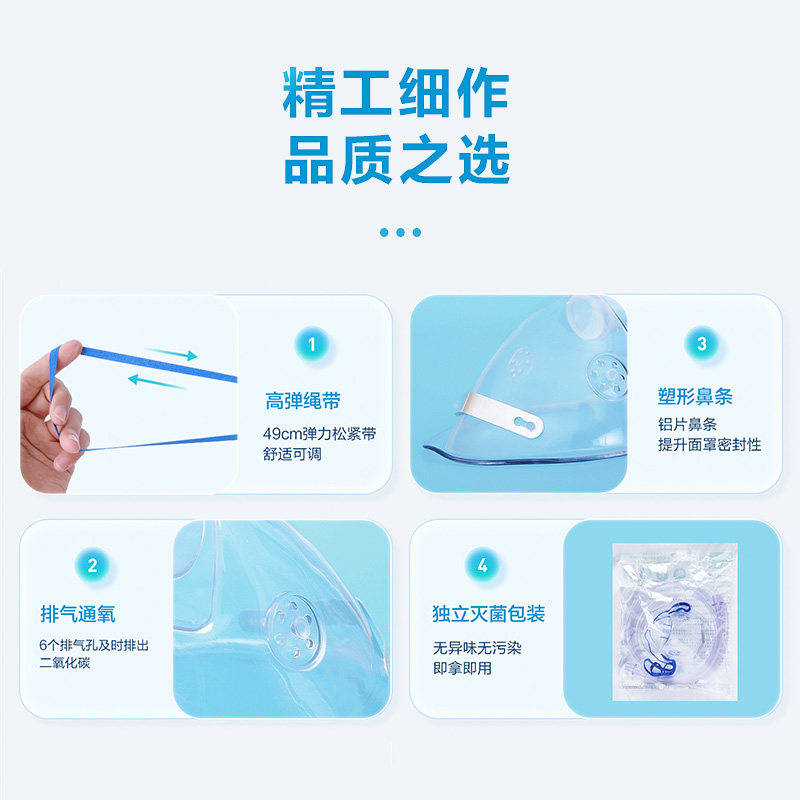 精工细作
品质之选

1
高弹绳带
49cm弹力松紧带
舒适可调

3
塑形鼻条
铝片鼻条
提升面罩密封性

2
排气通氧
6个排气孔及时排出
二氧化碳

4
独立灭菌包装
无异味无污染
即拿即用