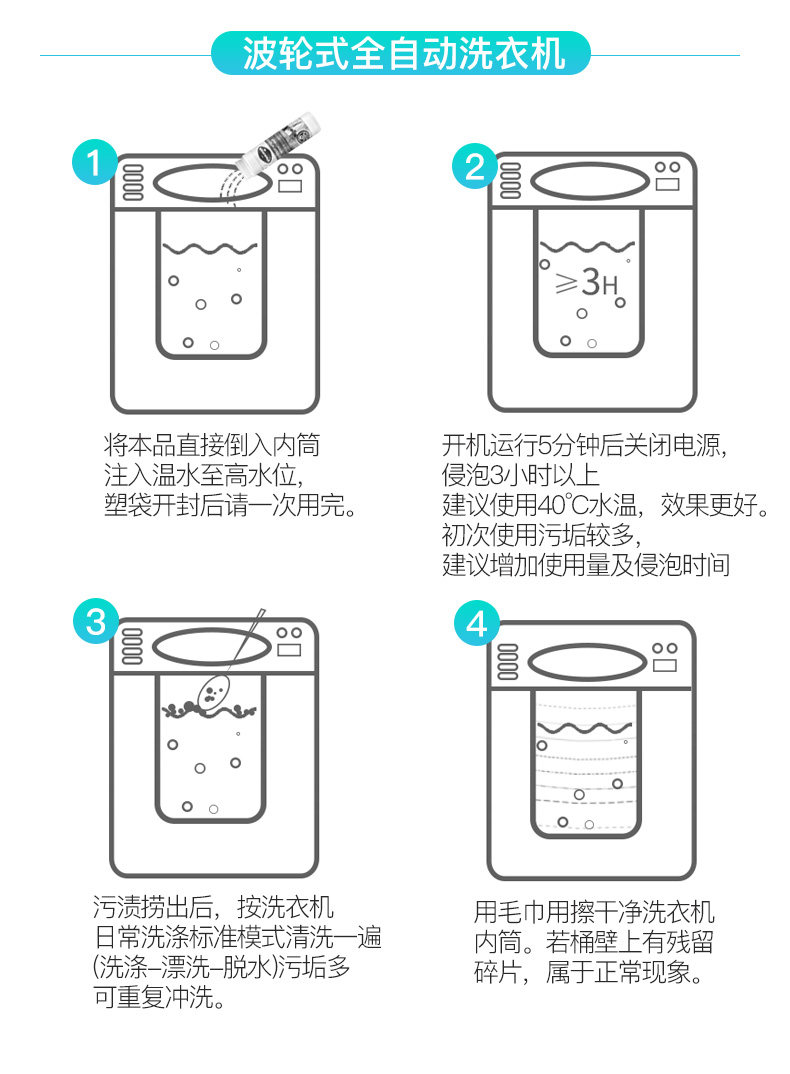 波轮式全自动洗衣机

1

将本品直接倒入内筒
注入温水至高水位，
塑袋开封后请一次用完。

2

≥3H

开机运行5分钟后关闭电源，
侵泡3小时以上
建议使用40℃水温，效果更好。
初次使用污垢较多，
建议增加使用量及侵泡时间

3

污渍捞出后，按洗衣机
日常洗涤标准模式清洗一遍
(洗涤-漂洗-脱水)污垢多
可重复冲洗。

4

用毛巾用擦干净洗衣机
内筒。若桶壁上有残留
碎片，属于正常现象。