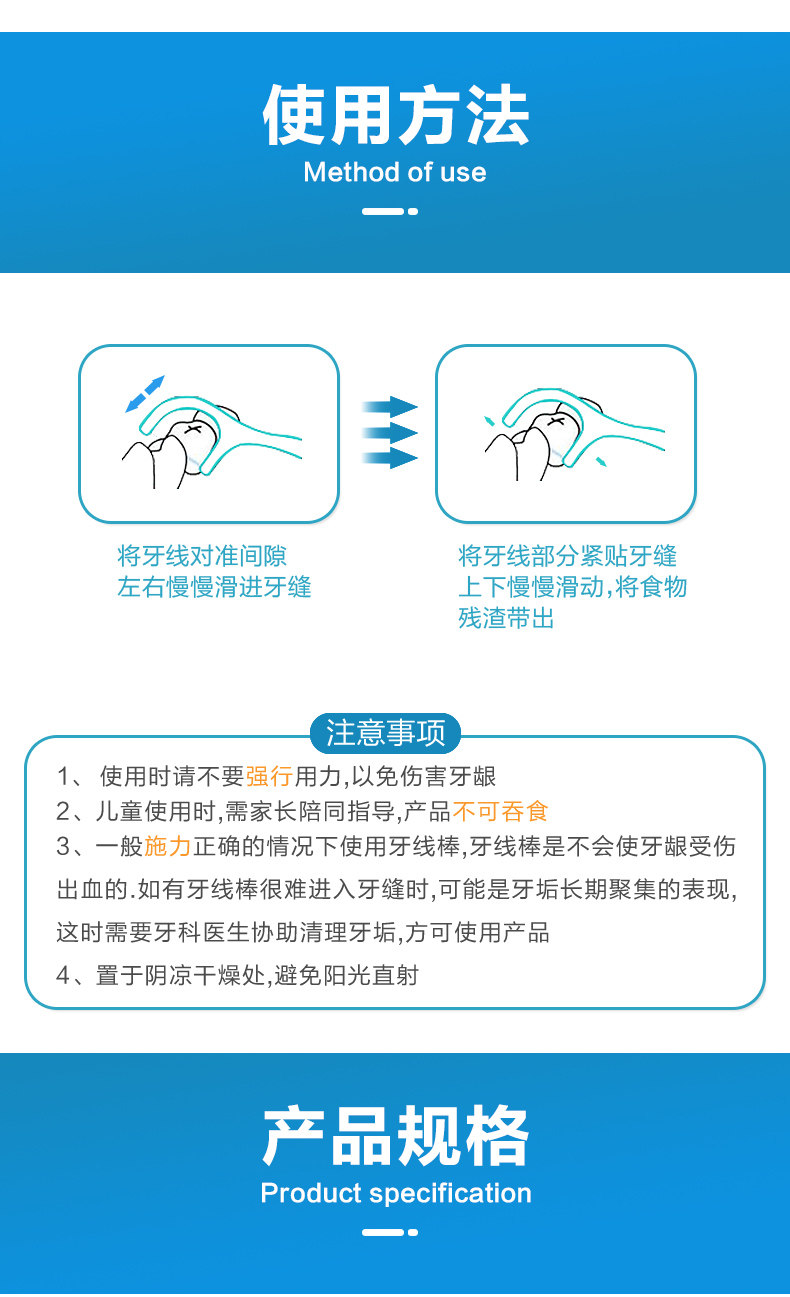 使用方法
Method of use

将牙线对准间隙
左右慢慢滑进牙缝

将牙线部分紧贴牙缝
上下慢慢滑动,将食物
残渣带出

注意事项

1、 使用时请不要强行用力,以免伤害牙龈
2、儿童使用时,需家长陪同指导,产品不可吞食
3、一般施力正确的情况下使用牙线棒,牙线棒是不会使牙龈受伤出血的.如有牙线棒很难进入牙缝时,可能是牙垢长期聚集的表现,这时需要牙科医生协助清理牙垢,方可使用产品
4、置于阴凉干燥处,避免阳光直射

产品规格
Product specification