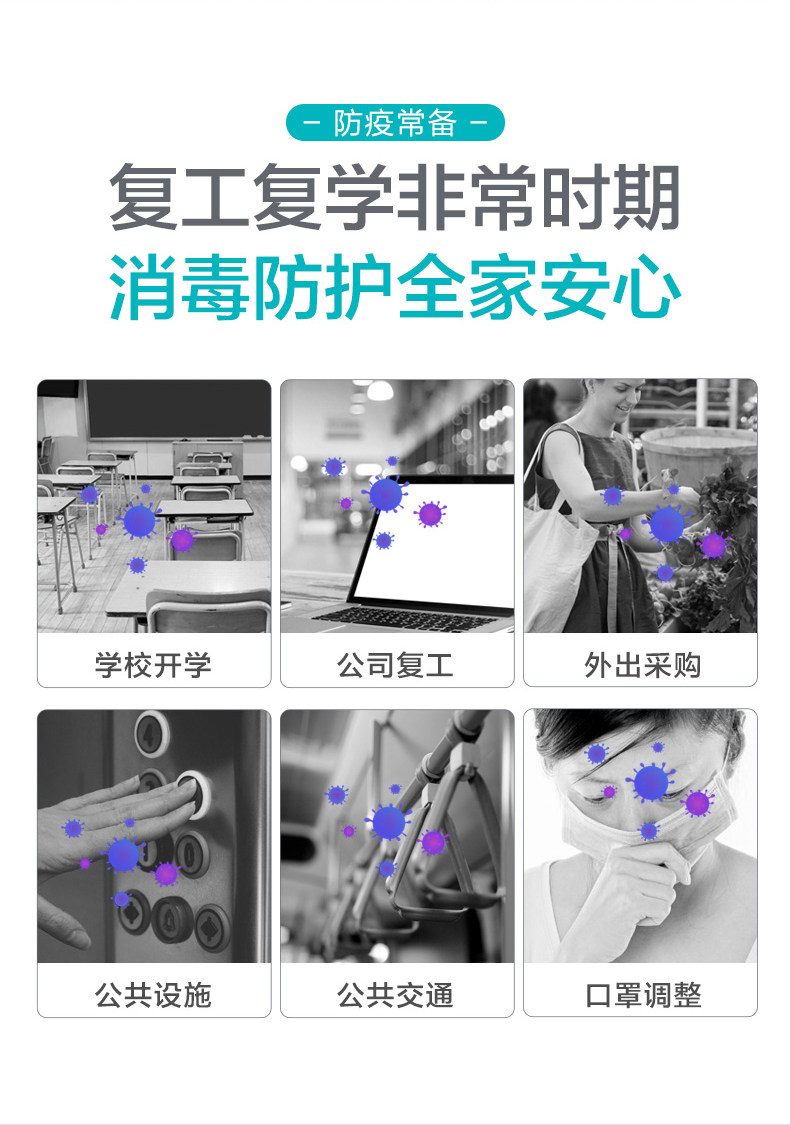 - 防疫常备 -

复工复学非常时期

消毒防护全家安心

学校开学

公司复工

外出采购

公共设施

公共交通

口罩调整