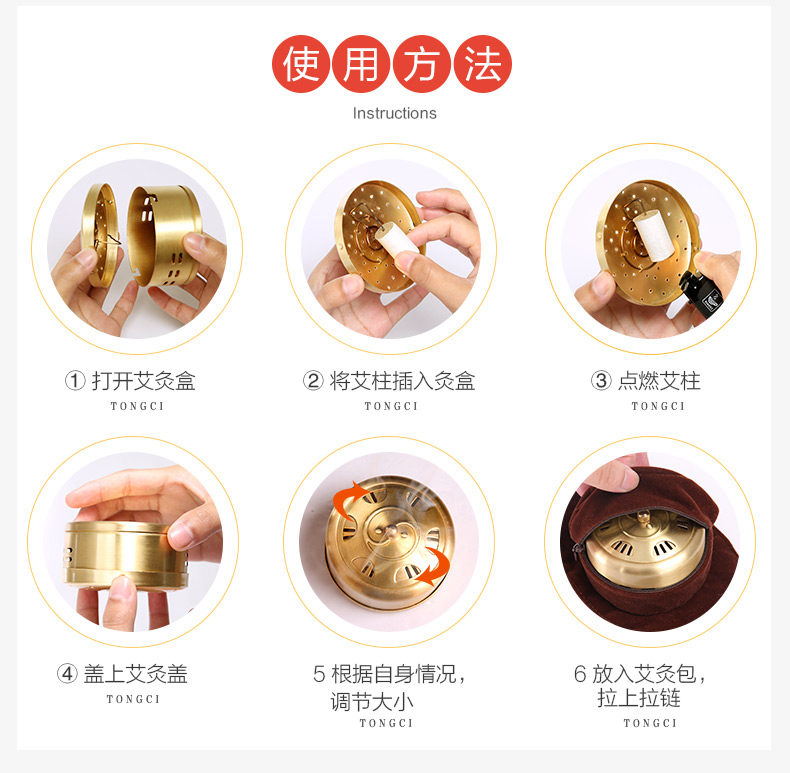 使用方法
Instructions

① 打开艾灸盒
TONGCI

② 将艾柱插入灸盒
TONGCI

③ 点燃艾柱
TONGCI

④ 盖上艾灸盖
TONGCI

5 根据自身情况，调节大小
TONGCI

6 放入艾灸包，拉上拉链
TONGCI